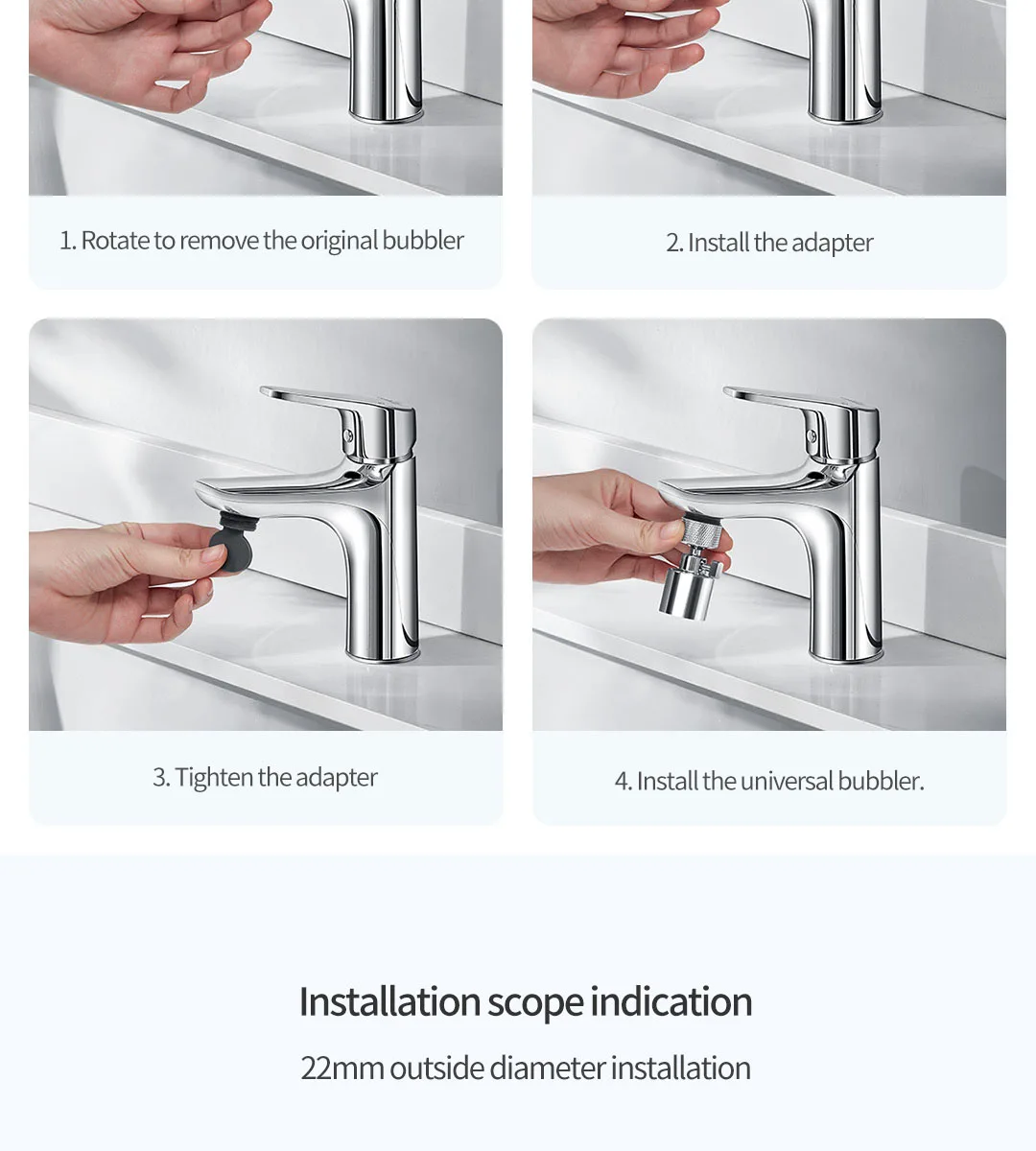 1. Rotate to remove the original bubbler

2. Install the adapter

3. Tighten the adapter

4. Install the universal bubbler.

Installation scope indication

22mm outside diameter installation