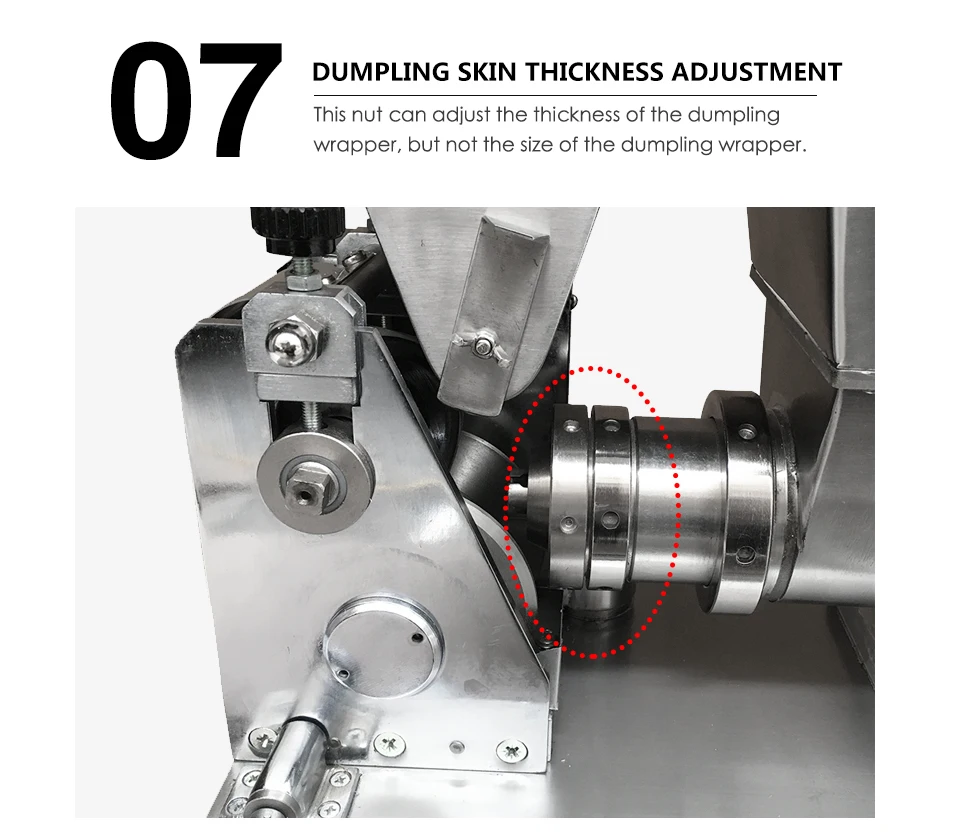 07

DUMPLING SKIN THICKNESS ADJUSTMENT

This nut can adjust the thickness of the dumpling wrapper, but not the size of the dumpling wrapper.