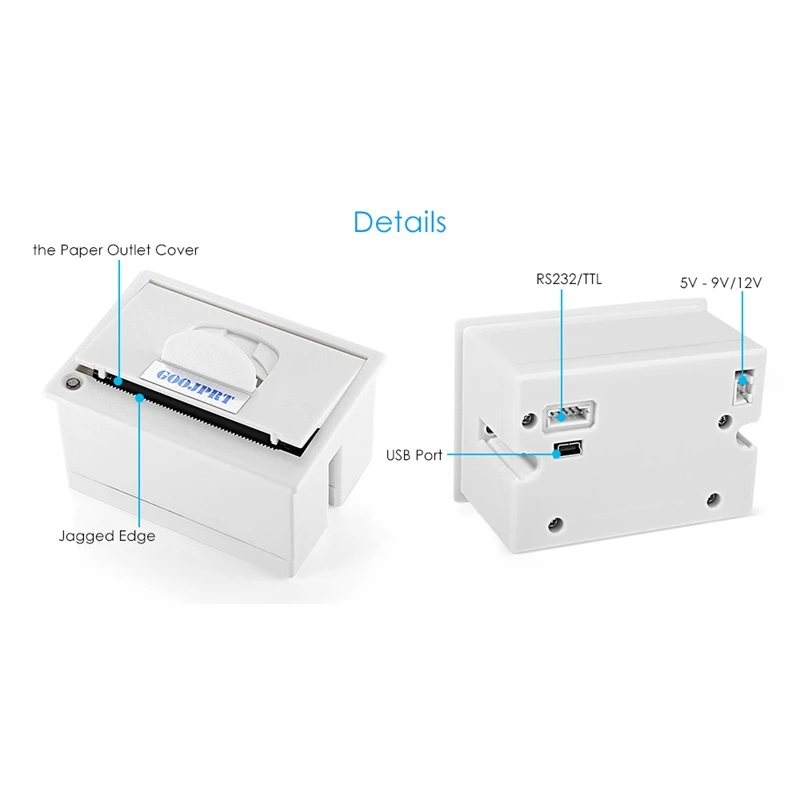 Details

the Paper Outlet Cover

GOOJPRT

Jagged Edge

RS232/TTL

5V - 9V/12V

USB Port