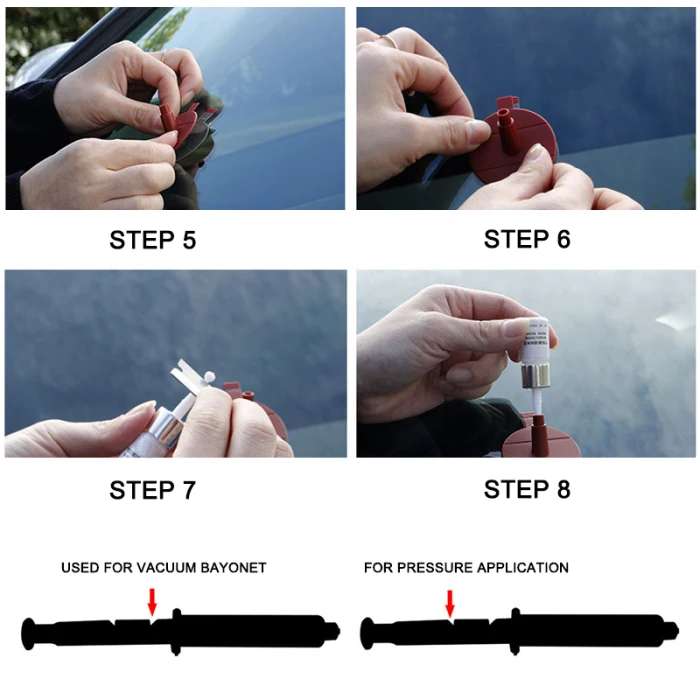 STEP 5

STEP 6

STEP 7

STEP 8

USED FOR VACUUM BAYONET

FOR PRESSURE APPLICATION