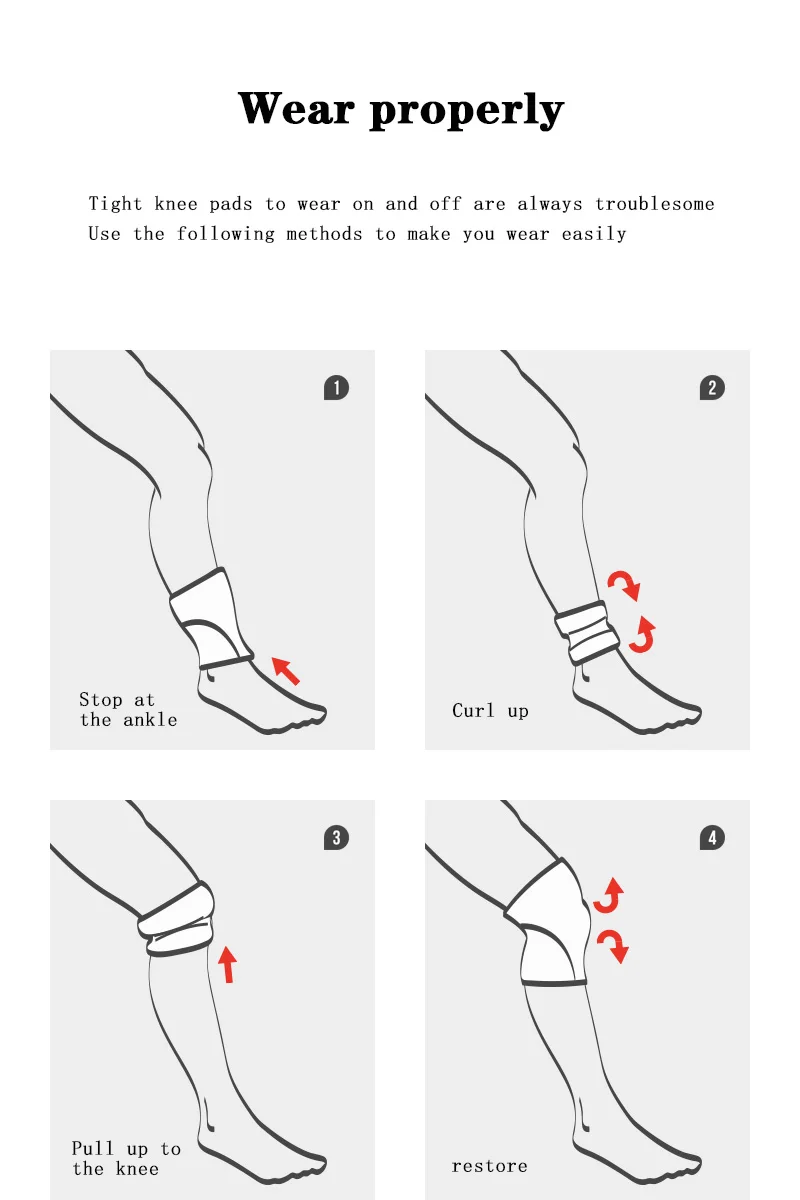 Wear properly

Tight knee pads to wear on and off are always troublesome
Use the following methods to make you wear easily

1

Stop at the ankle

2

Curl up

3

Pull up to the knee

4

restore