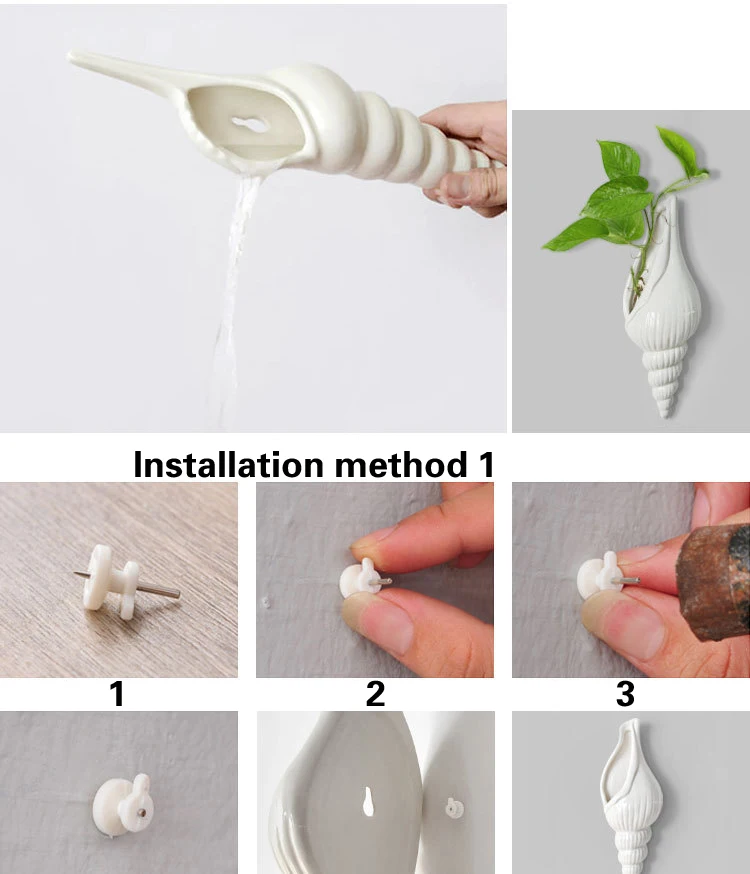 Installation method 1

1

2

3