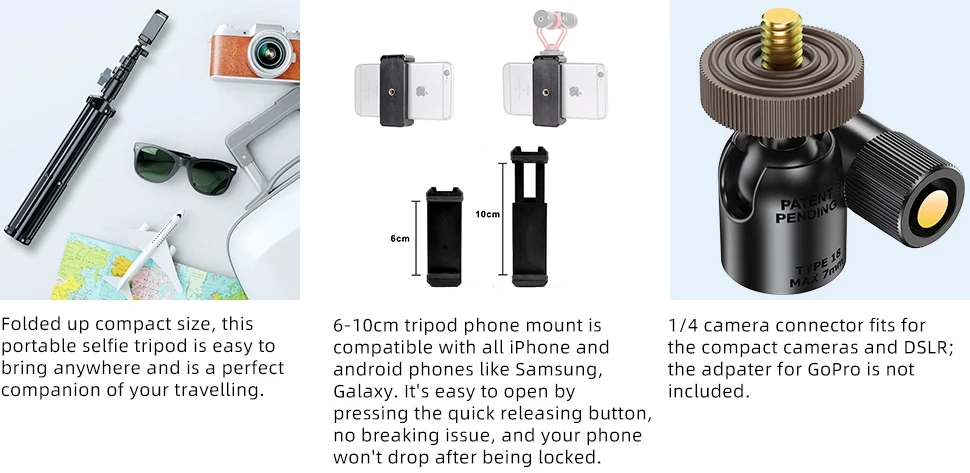 Folded up compact size, this portable selfie tripod is easy to bring anywhere and is a perfect companion of your travelling.

6cm

10cm

6-10cm tripod phone mount is compatible with all iPhone and android phones like Samsung, Galaxy. It's easy to open by pressing the quick releasing button, no breaking issue, and your phone won't drop after being locked.

PATENT PENDING

TYPE 18 MAX 7mm

1/4 camera connector fits for the compact cameras and DSLR; the adpater for GoPro is not included.