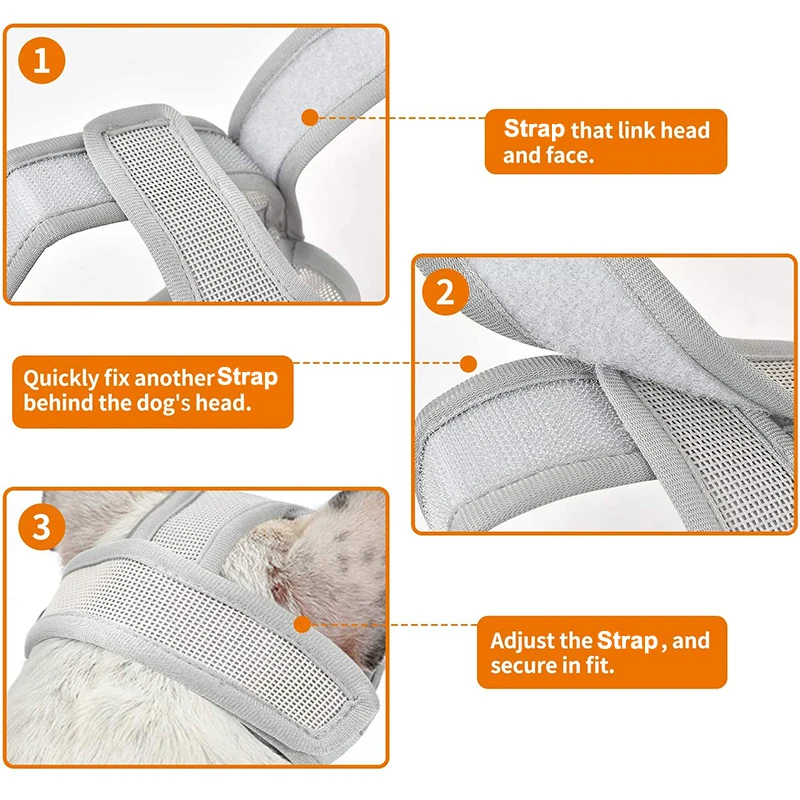 1

Strap that link head and face.

2

Quickly fix another Strap behind the dog's head.

3

Adjust the Strap, and secure in fit.