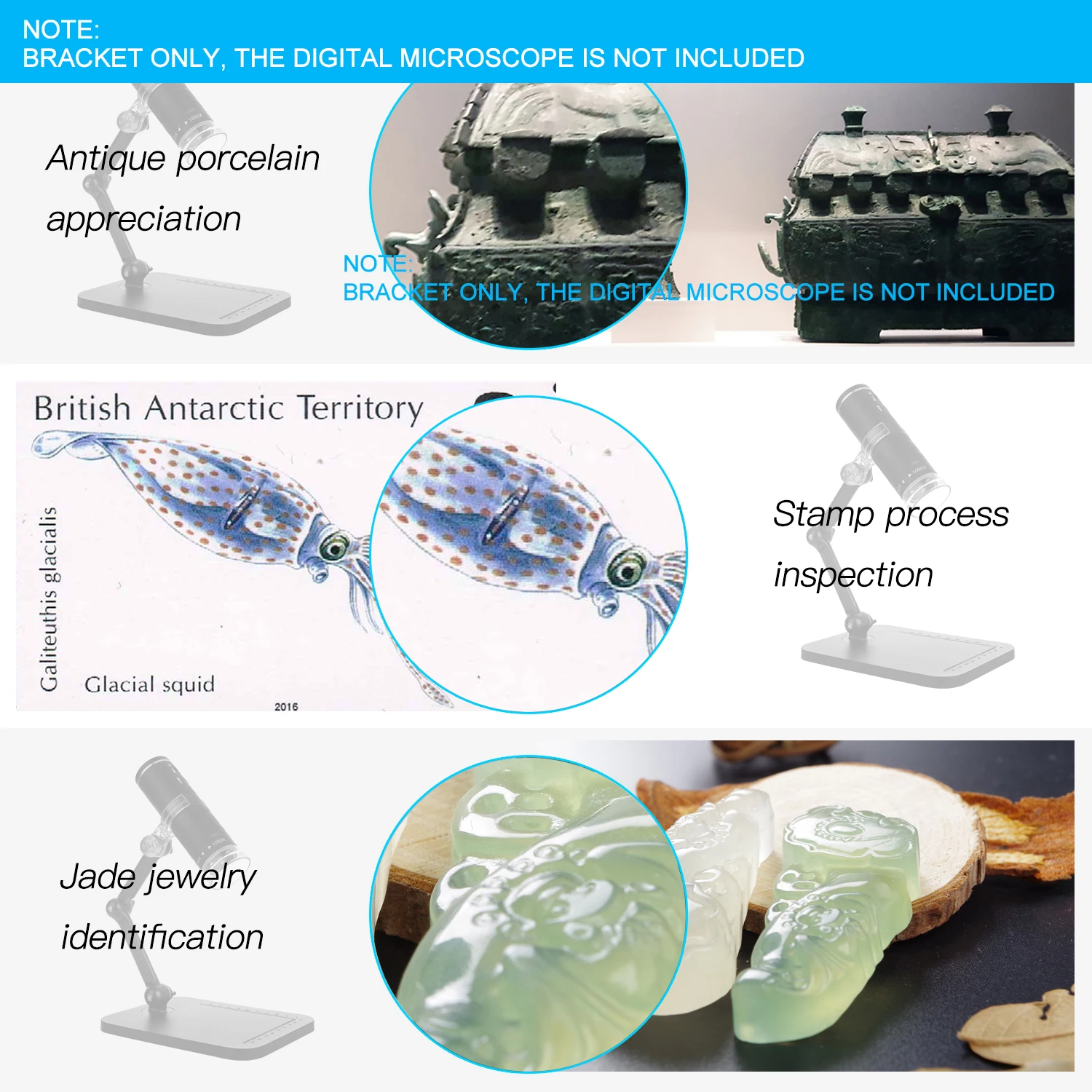 NOTE:
BRACKET ONLY, THE DIGITAL MICROSCOPE IS NOT INCLUDED

Antique porcelain appreciation

NOTE:
BRACKET ONLY, THE DIGITAL MICROSCOPE IS NOT INCLUDED

British Antarctic Territory

Galiteuthis glacialis

Glacial squid

2016

Stamp process inspection

Jade jewelry identification