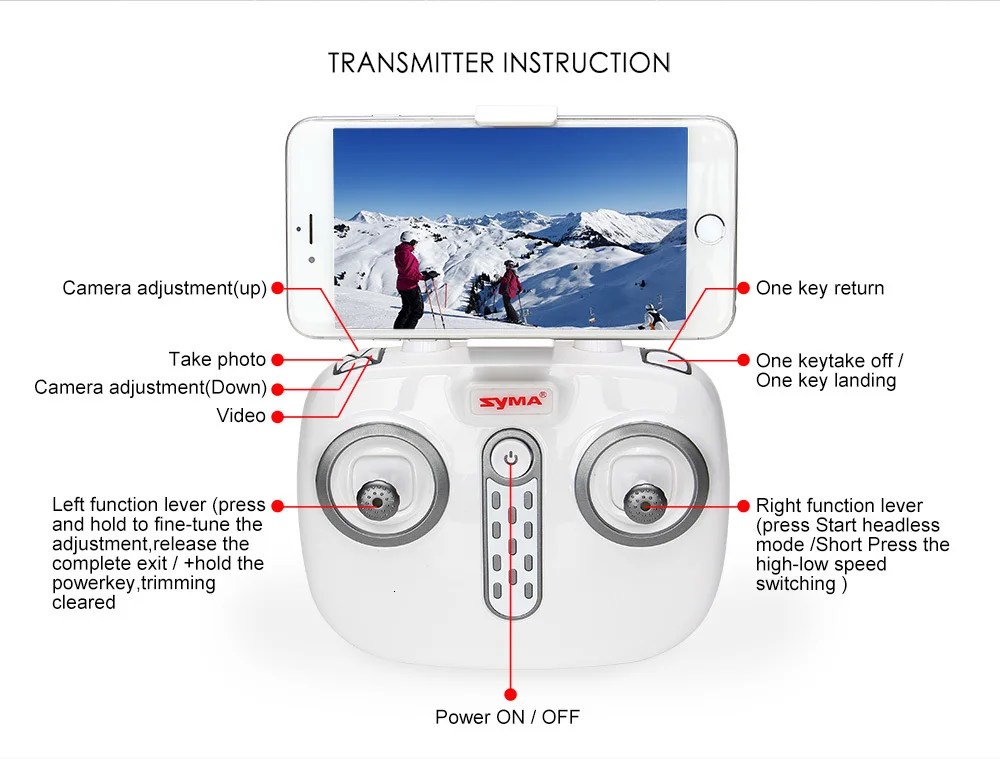 TRANSMITTER INSTRUCTION

Camera adjustment(up)

Take photo

Camera adjustment(Down)

Video

Left function lever (press and hold to fine-tune the adjustment,release the complete exit / +hold the powerkey,trimming cleared

One key return

One keytake off / One key landing

SYMA®

Right function lever (press Start headless mode /Short Press the high-low speed switching )

Power ON / OFF