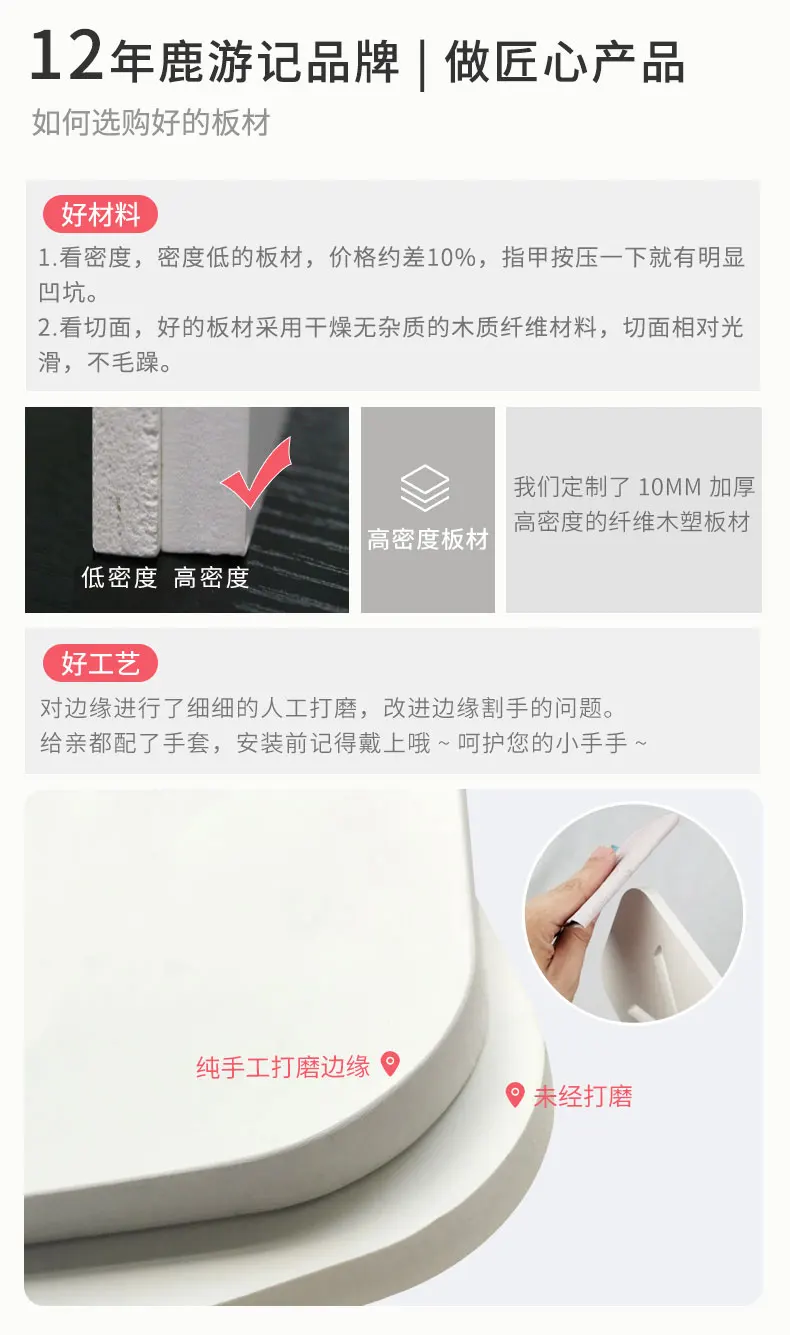 12年鹿游记品牌 | 做匠心产品
如何选购好的板材

好材料
1.看密度，密度低的板材，价格约差10%，指甲按压一下就有明显凹坑。
2.看切面，好的板材采用干燥无杂质的木质纤维材料，切面相对光滑，不毛躁。

低密度 高密度

高密度板材

我们定制了 10MM 加厚高密度的纤维木塑板材

好工艺
对边缘进行了细细的人工打磨，改进边缘割手的问题。
给亲都配了手套，安装前记得戴上哦 ~ 呵护您的小手手 ~

纯手工打磨边缘

未经打磨