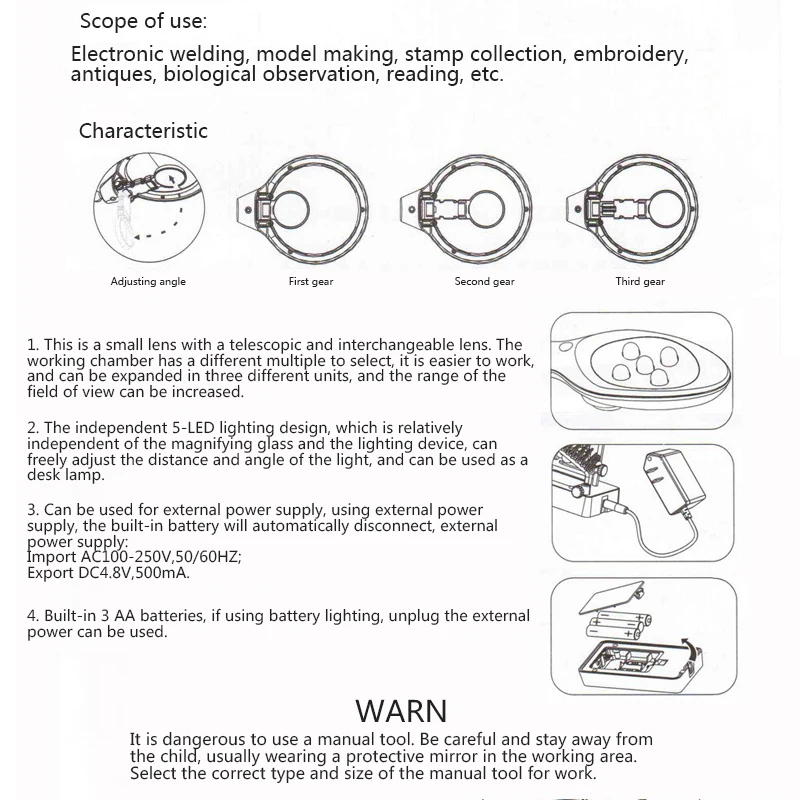 Scope of use:

Electronic welding, model making, stamp collection, embroidery, antiques, biological observation, reading, etc.

Characteristic

Adjusting angle

First gear

Second gear

Third gear

1. This is a small lens with a telescopic and interchangeable lens. The working chamber has a different multiple to select, it is easier to work, and can be expanded in three different units, and the range of the field of view can be increased.

2. The independent 5-LED lighting design, which is relatively independent of the magnifying glass and the lighting device, can freely adjust the distance and angle of the light, and can be used as a desk lamp.

3. Can be used for external power supply, using external power supply, the built-in battery will automatically disconnect, external power supply:
Import AC100-250V,50/60HZ;
Export DC4.8V,500mA.

4. Built-in 3 AA batteries, if using battery lighting, unplug the external power can be used.

WARN

It is dangerous to use a manual tool. Be careful and stay away from the child, usually wearing a protective mirror in the working area. Select the correct type and size of the manual tool for work.