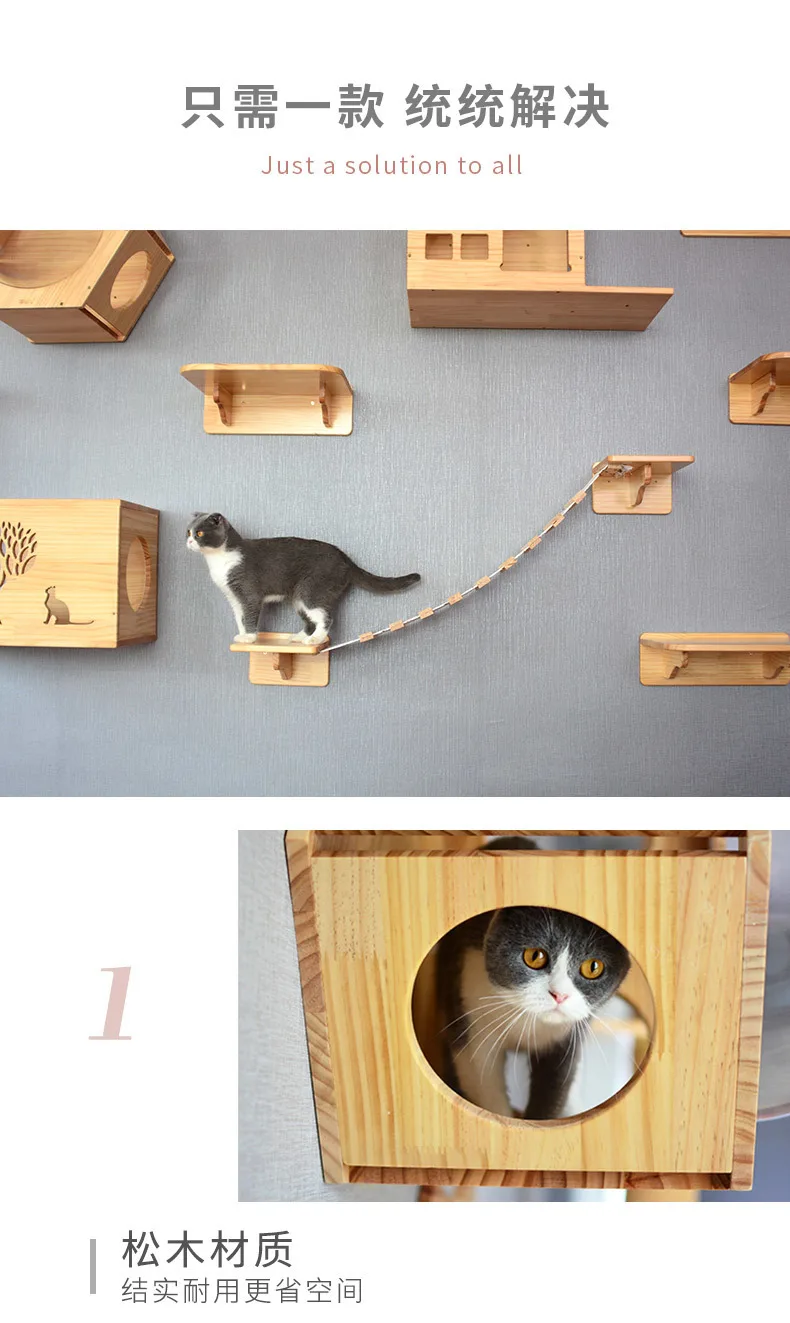 只需一款 统统解决
Just a solution to all

1

松木材质
结实耐用更省空间