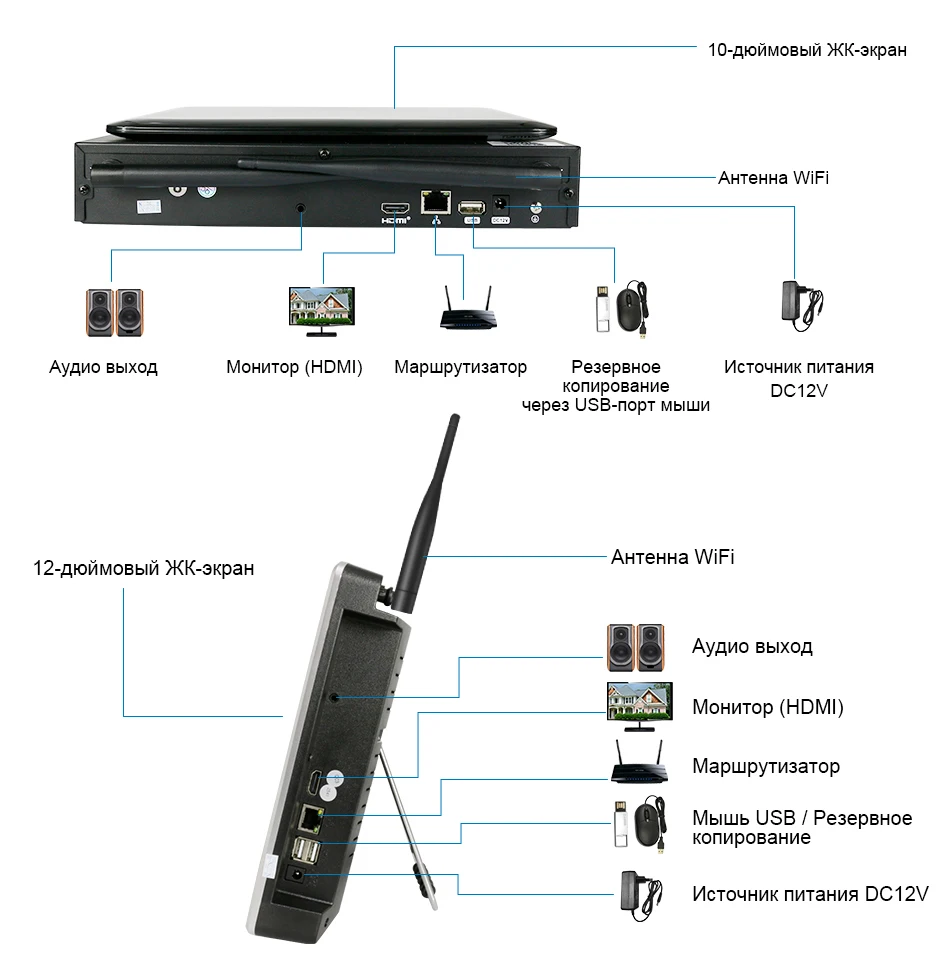 10-дюймовый ЖК-экран

Антенна WiFi

HDMI

USB

DC12V

Аудио выход

Монитор (HDMI)

Маршрутизатор

Резервное копирование через USB-порт мыши

Источник питания DC12V

12-дюймовый ЖК-экран

Антенна WiFi

Аудио выход

Монитор (HDMI)

Маршрутизатор

Мышь USB / Резервное копирование

Источник питания DC12V