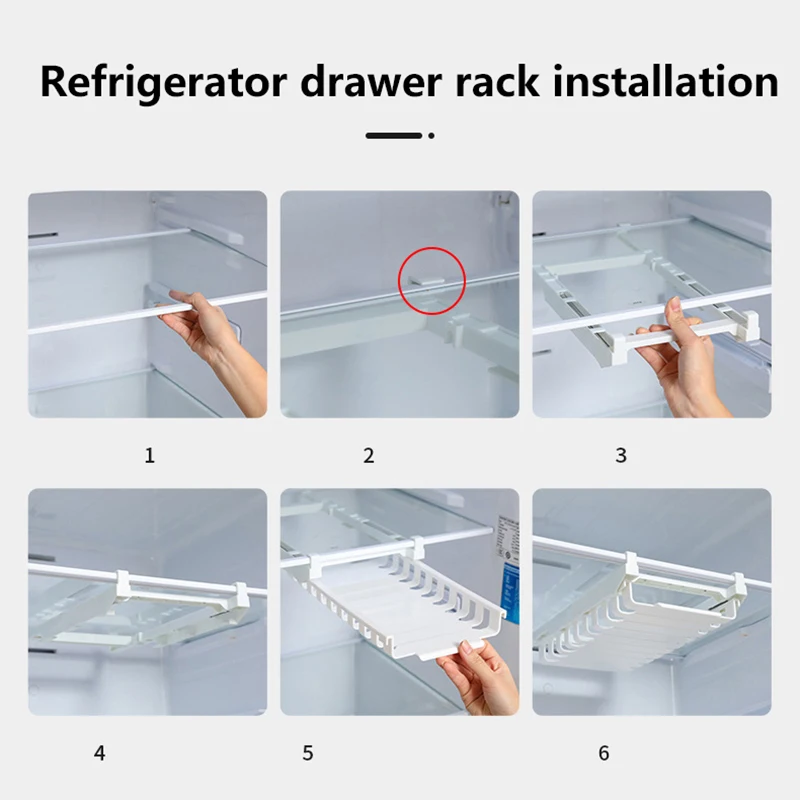 Refrigerator drawer rack installation

1

2

3

4

5

6