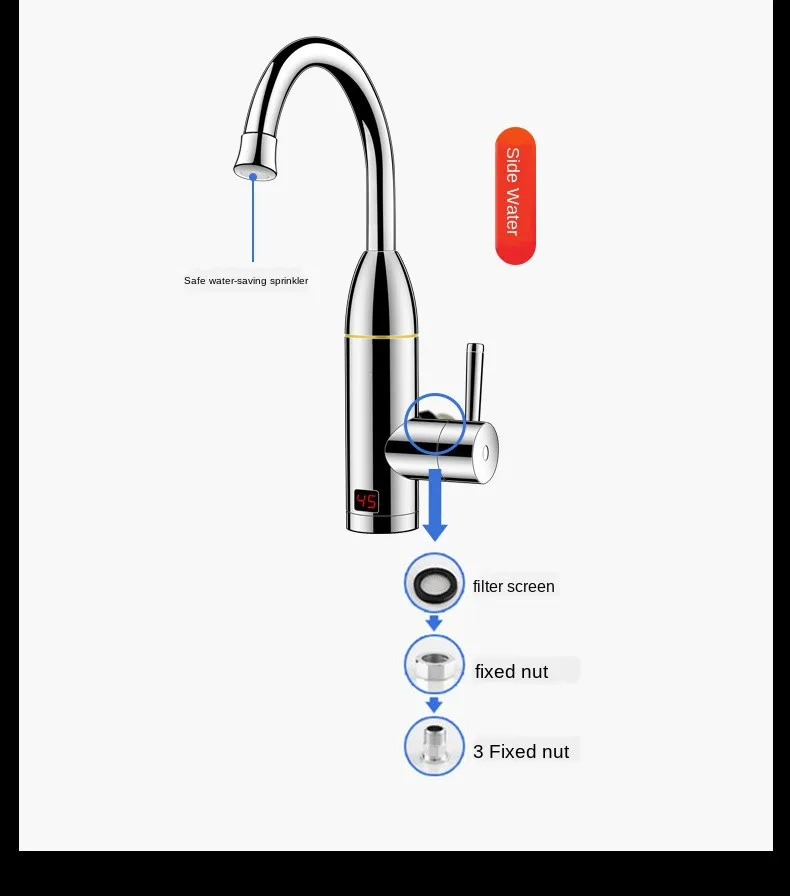 Side Water

Safe water-saving sprinkler

45

filter screen

fixed nut

3 Fixed nut