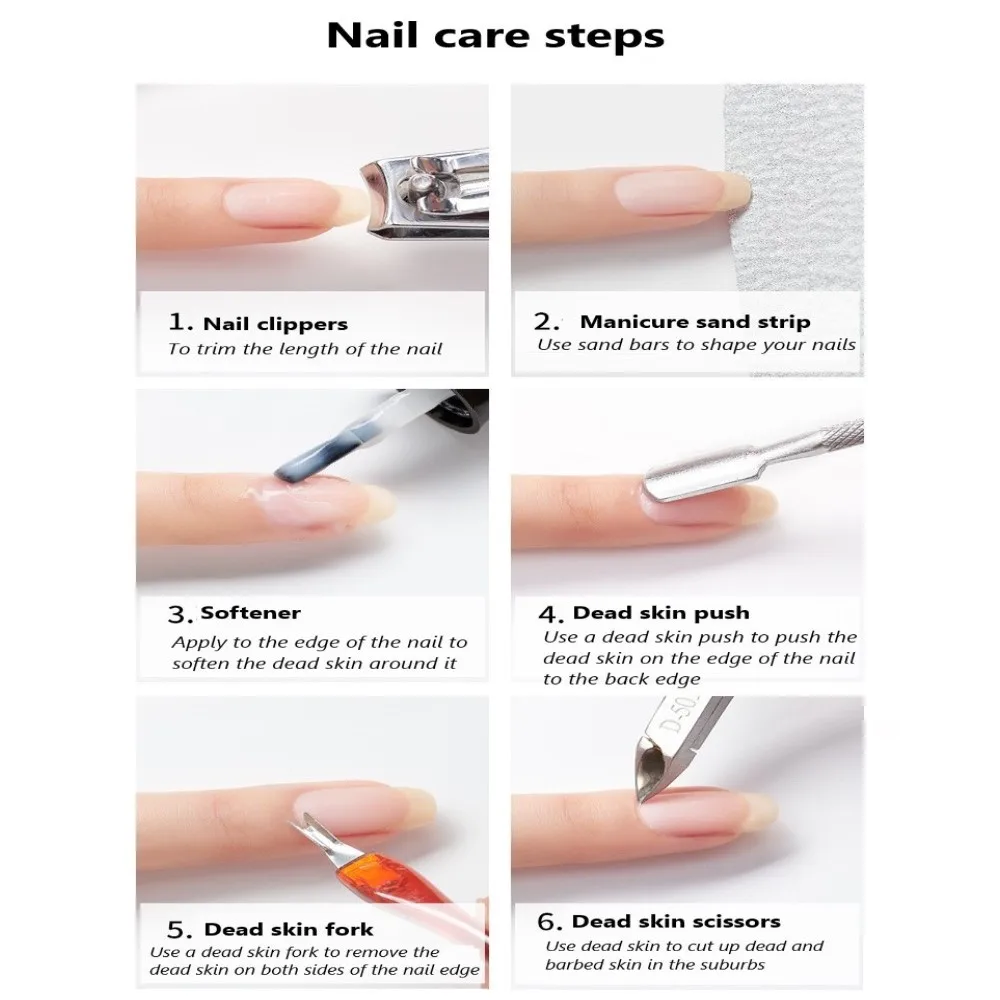 Nail care steps

1. Nail clippers
To trim the length of the nail

2. Manicure sand strip
Use sand bars to shape your nails

3. Softener
Apply to the edge of the nail to soften the dead skin around it

4. Dead skin push
Use a dead skin push to push the dead skin on the edge of the nail to the back edge

D-50

5. Dead skin fork
Use a dead skin fork to remove the dead skin on both sides of the nail edge

6. Dead skin scissors
Use dead skin to cut up dead and barbed skin in the suburbs