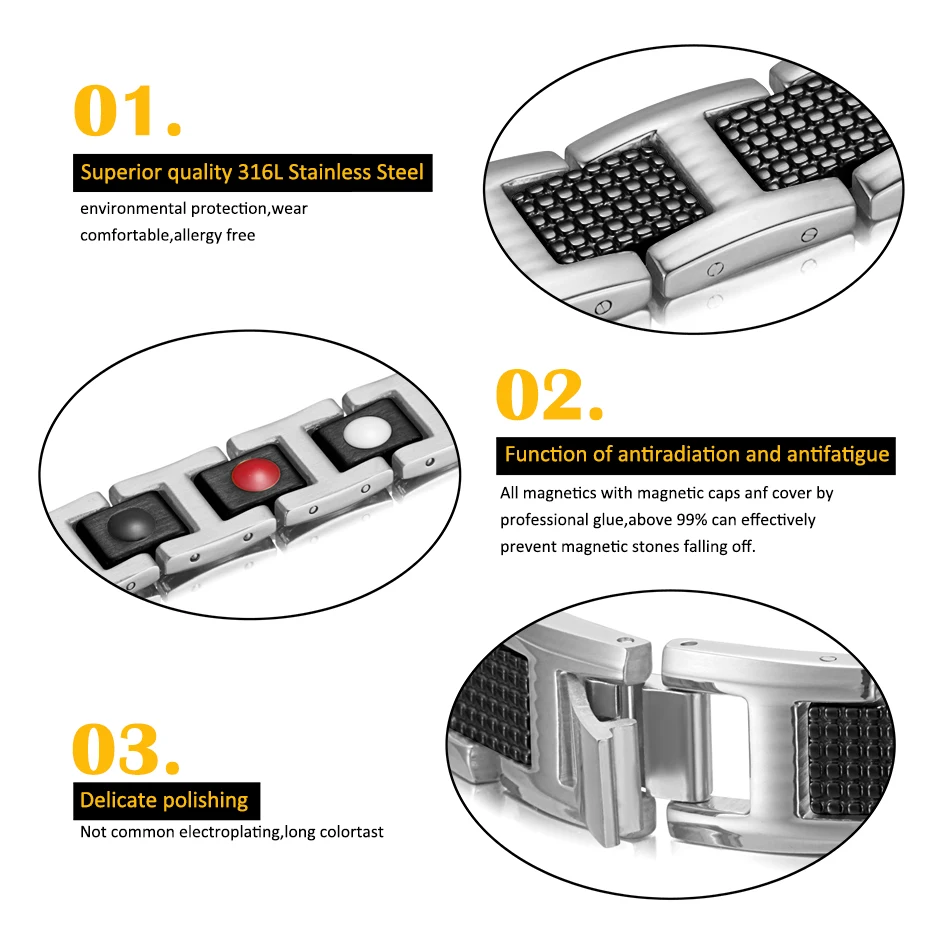 01.

Superior quality 316L Stainless Steel

environmental protection,wear comfortable,allergy free

02.

Function of antiradiation and antifatigue

All magnetics with magnetic caps anf cover by professional glue,above 99% can effectively prevent magnetic stones falling off.

03.

Delicate polishing

Not common electroplating,long colortast