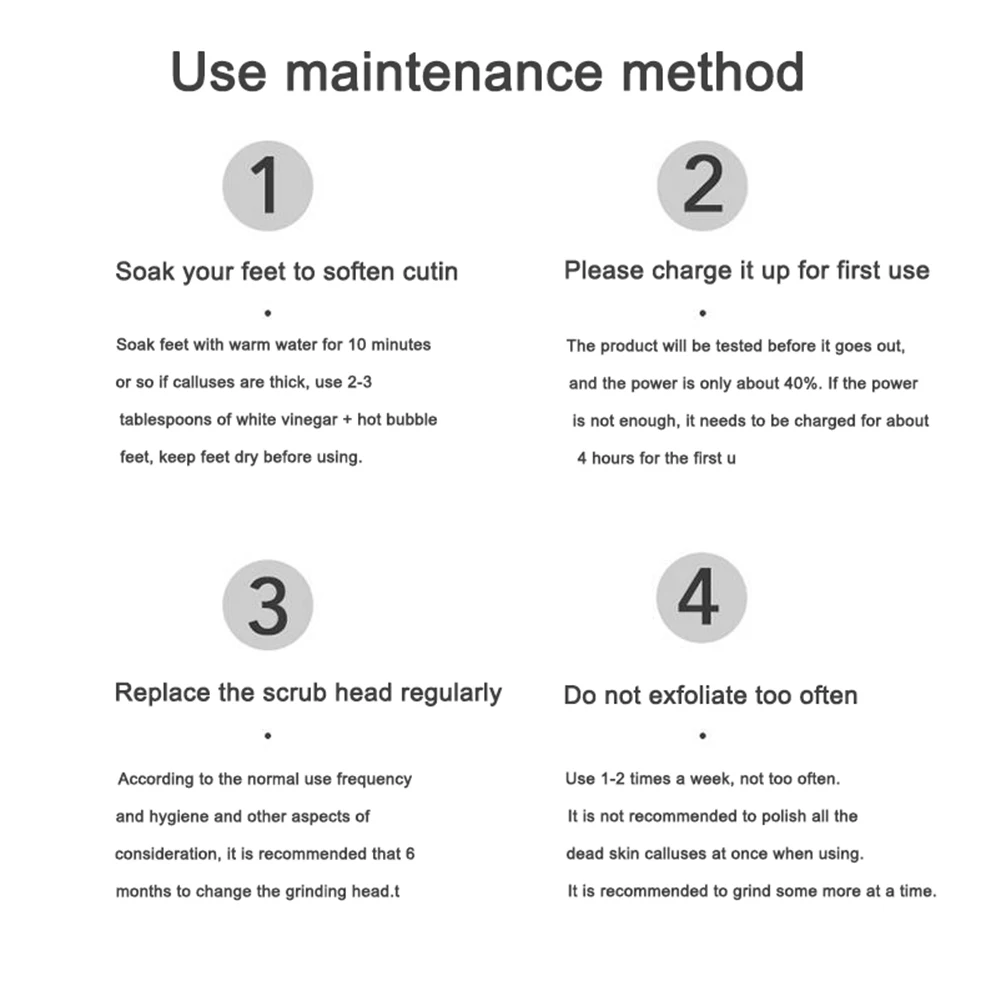 Use maintenance method

1

Soak your feet to soften cutin

•

Soak feet with warm water for 10 minutes or so if calluses are thick, use 2-3 tablespoons of white vinegar + hot bubble feet, keep feet dry before using.

2

Please charge it up for first use

•

The product will be tested before it goes out, and the power is only about 40%. If the power is not enough, it needs to be charged for about 4 hours for the first u

3

Replace the scrub head regularly

•

According to the normal use frequency and hygiene and other aspects of consideration, it is recommended that 6 months to change the grinding head.t

4

Do not exfoliate too often

•

Use 1-2 times a week, not too often.
It is not recommended to polish all the dead skin calluses at once when using.
It is recommended to grind some more at a time.