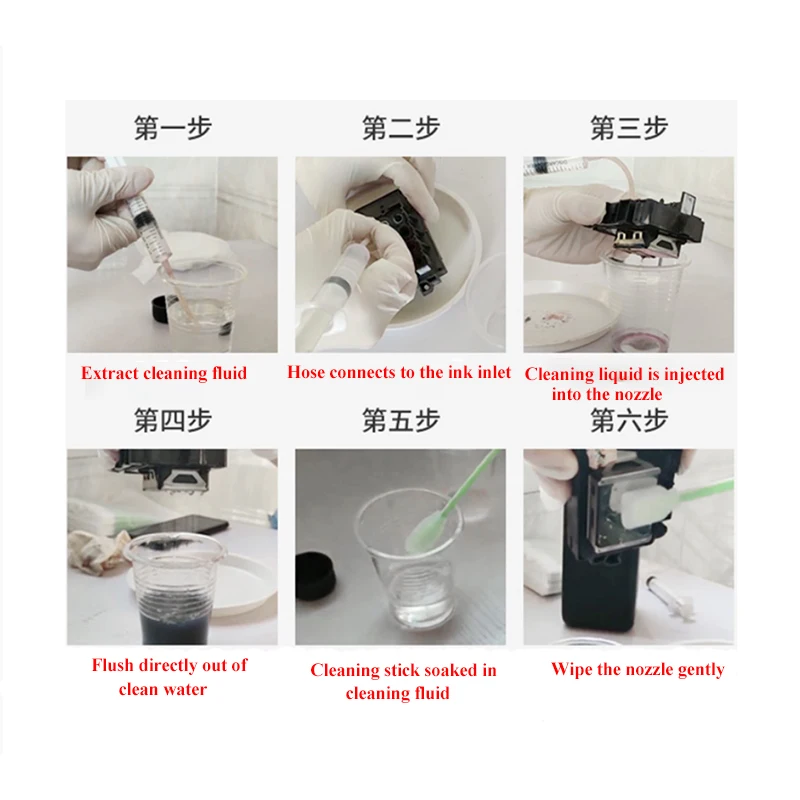 第一步

Extract cleaning fluid

第二步

Hose connects to the ink inlet

第三步

Cleaning liquid is injected into the nozzle

第四步

Flush directly out of clean water

第五步

Cleaning stick soaked in cleaning fluid

第六步

Wipe the nozzle gently