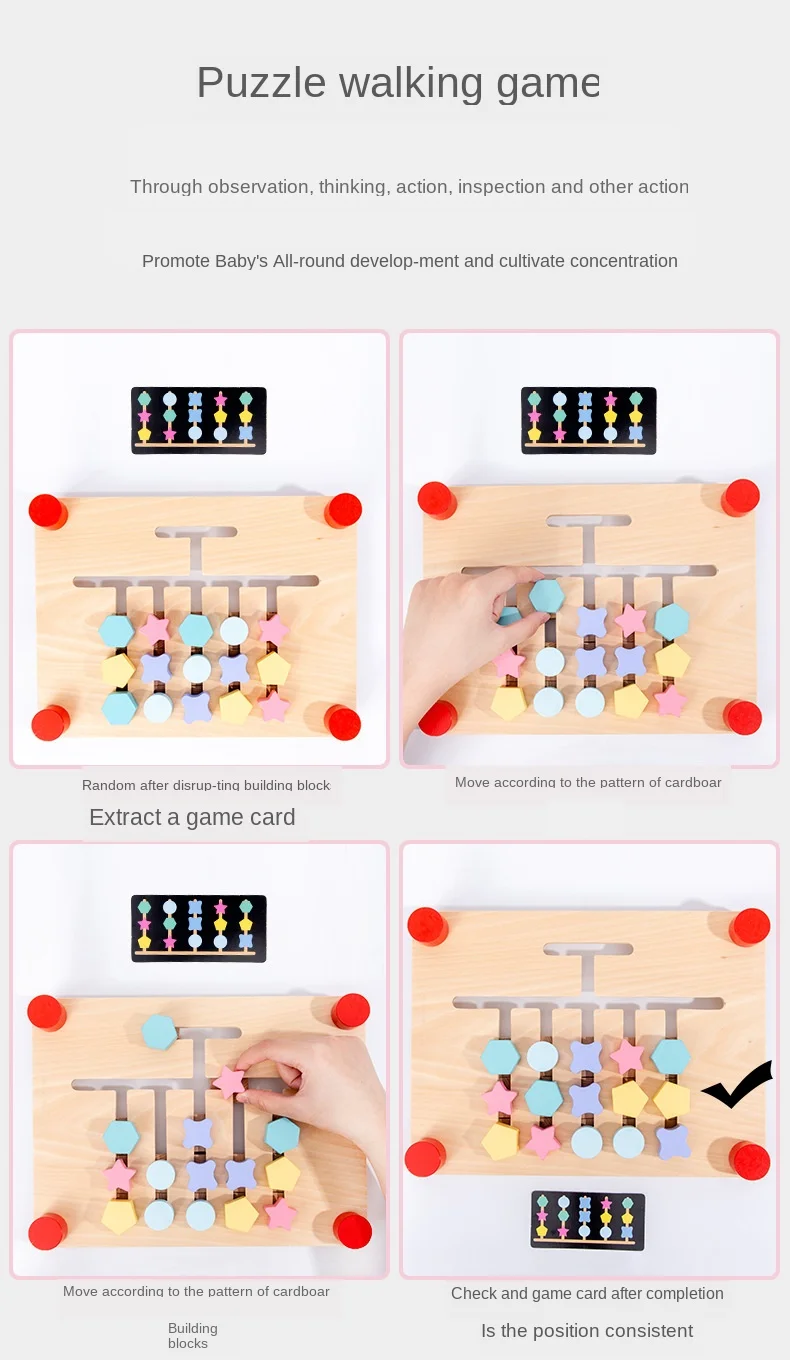 Puzzle walking game

Through observation, thinking, action, inspection and other action

Promote Baby's All-round develop-ment and cultivate concentration

Random after disrup-ting building block

Extract a game card

Move according to the pattern of cardboar

Move according to the pattern of cardboar

Building blocks

Check and game card after completion

Is the position consistent