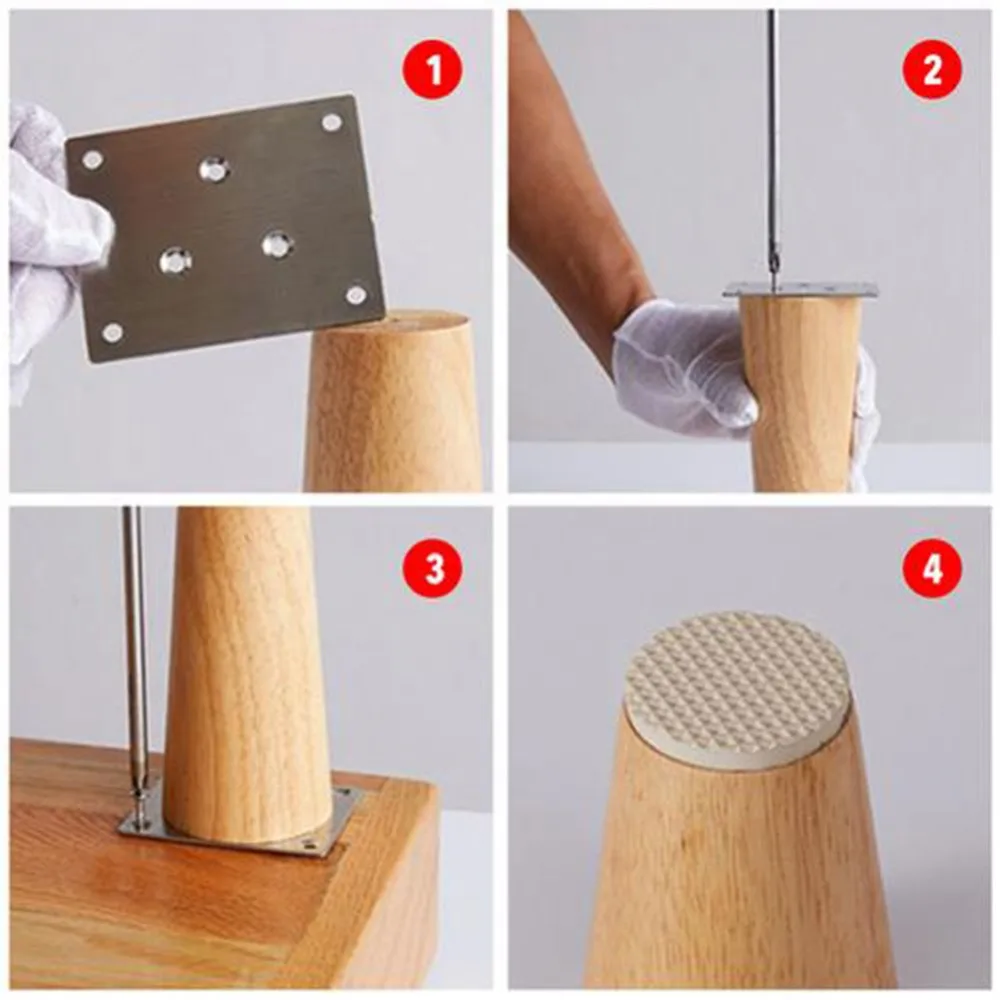 1

2

3

4