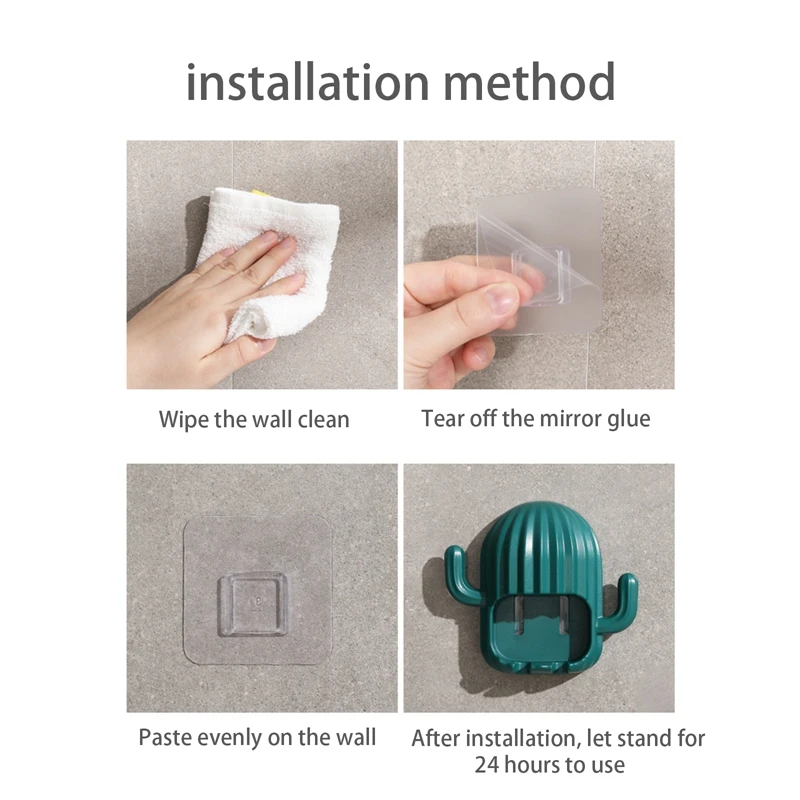 installation method

Wipe the wall clean

Tear off the mirror glue

Paste evenly on the wall

After installation, let stand for 24 hours to use