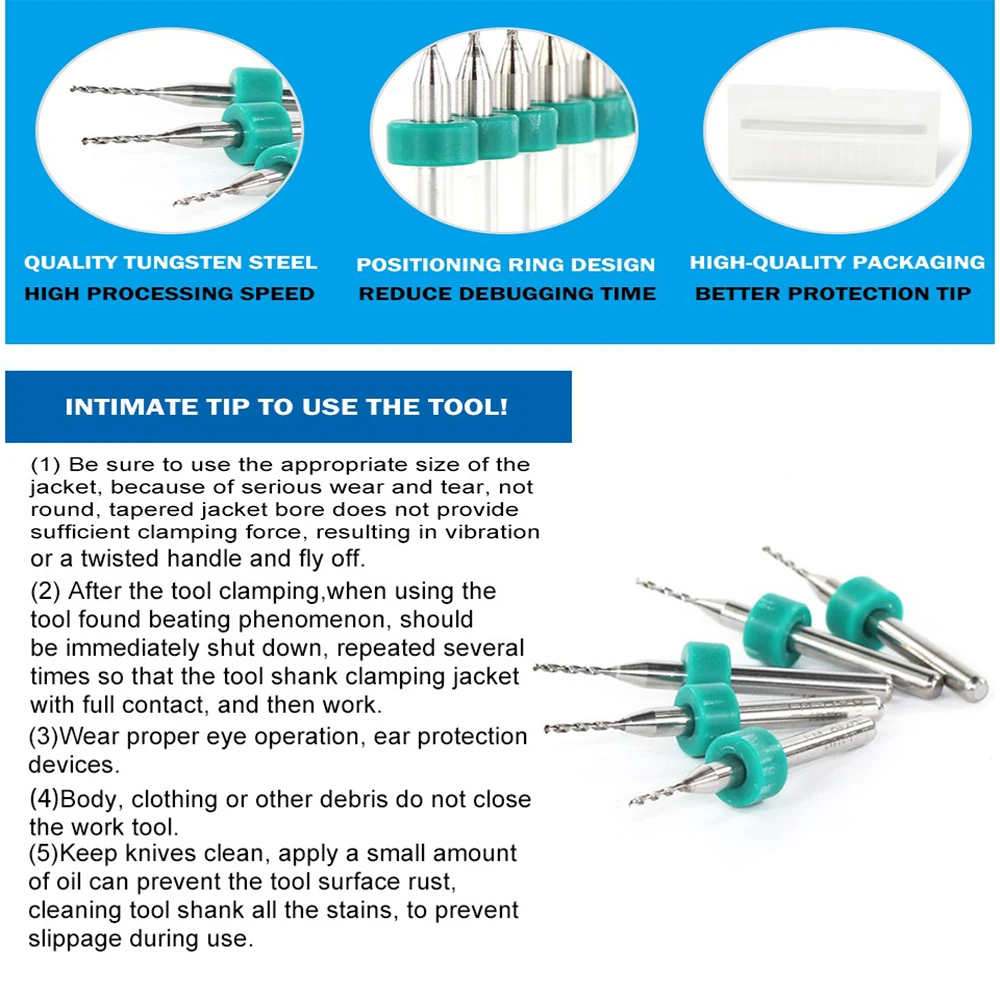 QUALITY TUNGSTEN STEEL
HIGH PROCESSING SPEED

POSITIONING RING DESIGN
REDUCE DEBUGGING TIME

HIGH-QUALITY PACKAGING
BETTER PROTECTION TIP

INTIMATE TIP TO USE THE TOOL!

(1) Be sure to use the appropriate size of the jacket, because of serious wear and tear, not round, tapered jacket bore does not provide sufficient clamping force, resulting in vibration or a twisted handle and fly off.

(2) After the tool clamping,when using the tool found beating phenomenon, should be immediately shut down, repeated several times so that the tool shank clamping jacket with full contact, and then work.

(3)Wear proper eye operation, ear protection devices.

(4)Body, clothing or other debris do not close the work tool.
(5)Keep knives clean, apply a small amount of oil can prevent the tool surface rust, cleaning tool shank all the stains, to prevent slippage during use.