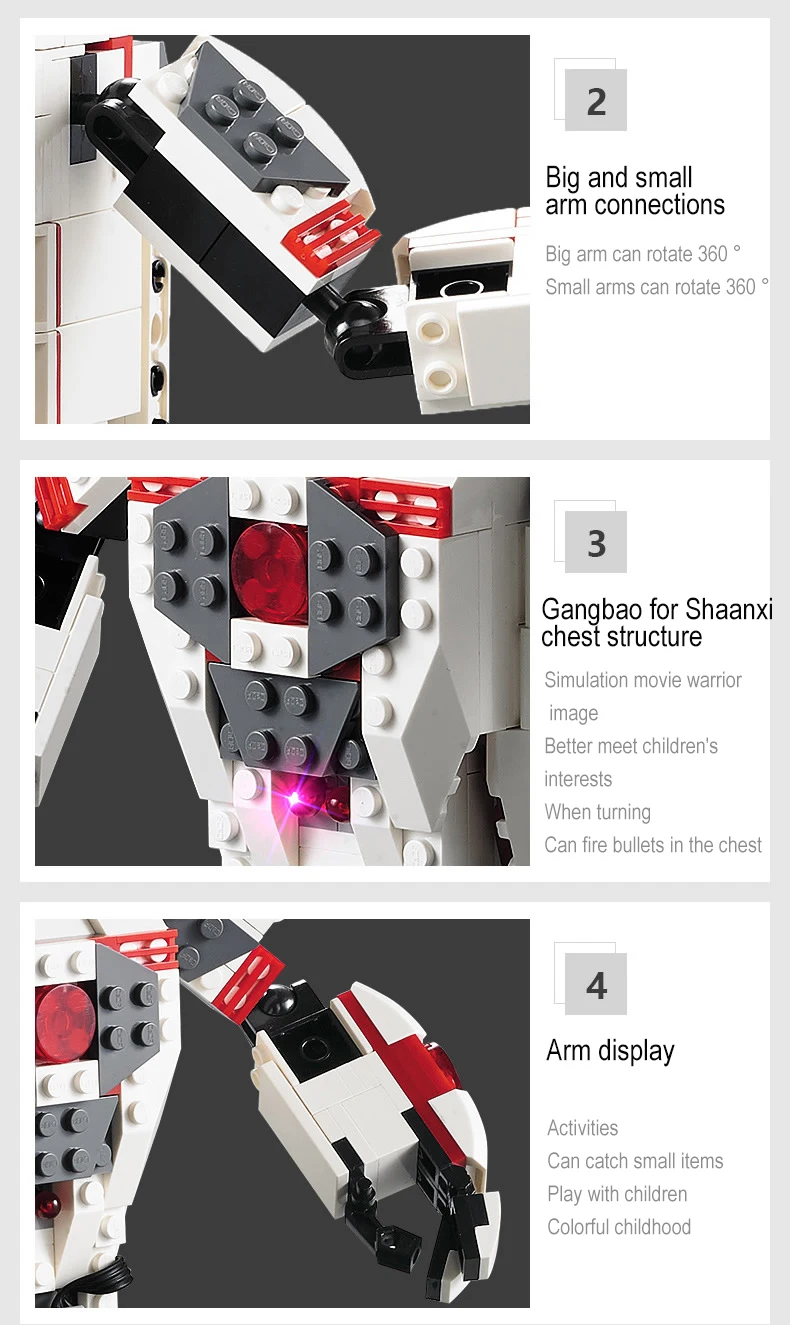 2

Big and small arm connections

Big arm can rotate 360 °

Small arms can rotate 360 °

3

Gangbao for Shaanxi chest structure

Simulation movie warrior image

Better meet children's interests

When turning

Can fire bullets in the chest

4

Arm display

Activities

Can catch small items

Play with children

Colorful childhood