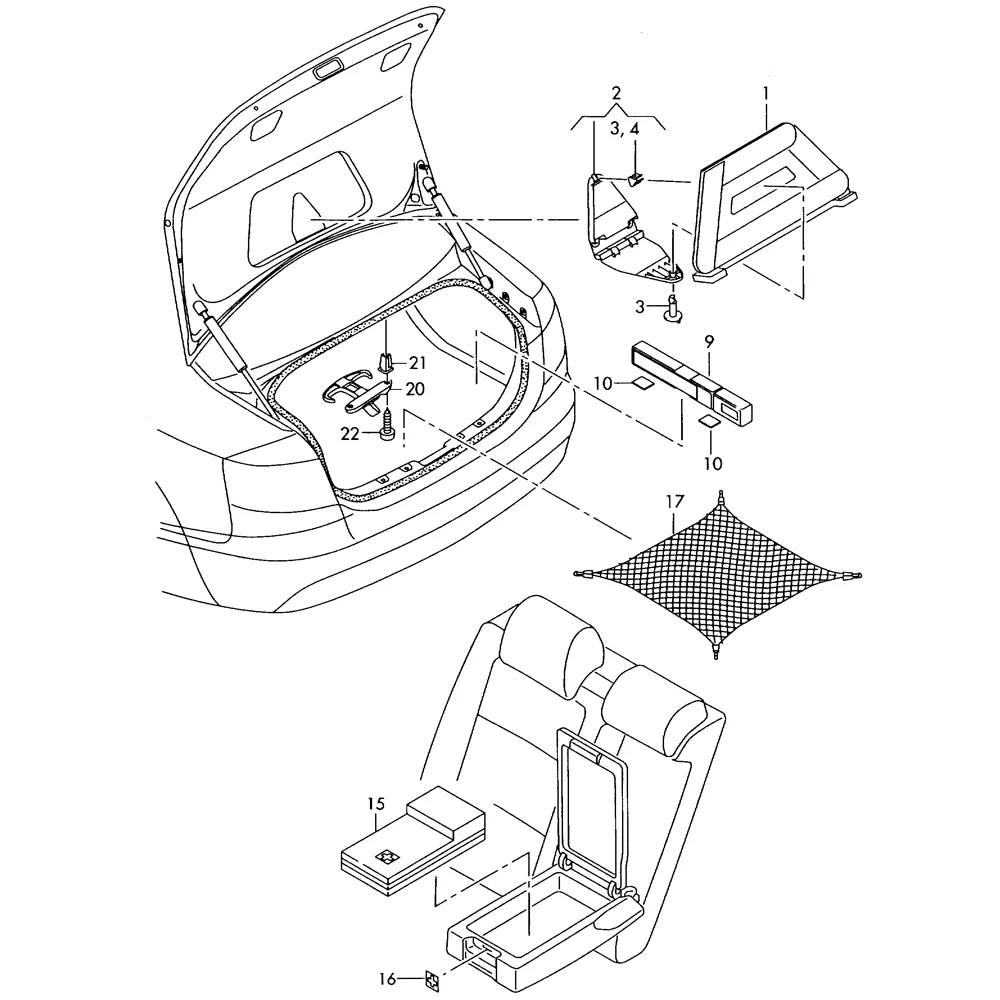 2
3, 4
1
3
9
10
10
21
20
22
17
15
16