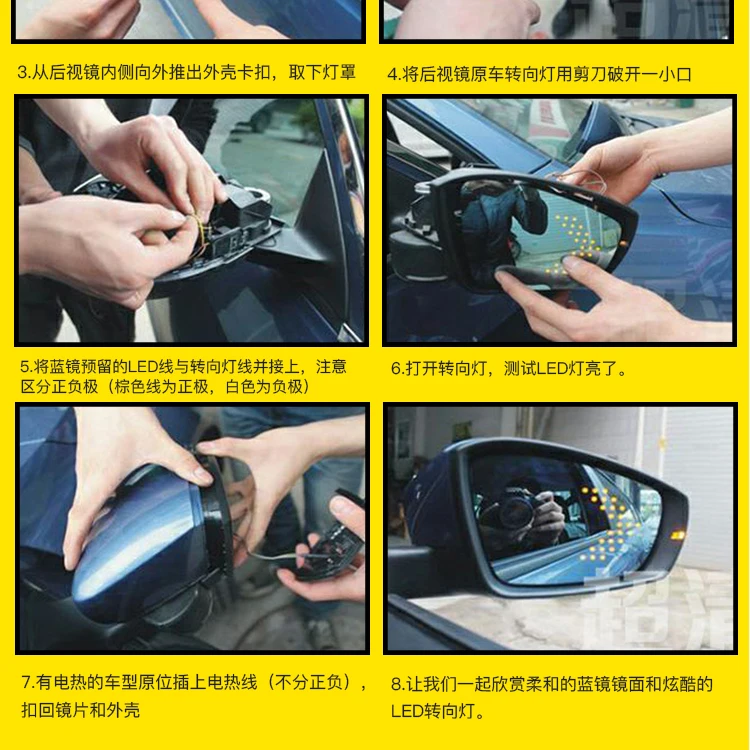 3.从后视镜内侧向外推出外壳卡扣，取下灯罩

4.将后视镜原车转向灯用剪刀破开一小口

5.将蓝镜预留的LED线与转向灯线并接上，注意区分正负极（棕色线为正极，白色为负极）

6.打开转向灯，测试LED灯亮了。

7.有电热的车型原位插上电热线（不分正负），扣回镜片和外壳

8.让我们一起欣赏柔和的蓝镜镜面和炫酷的LED转向灯。