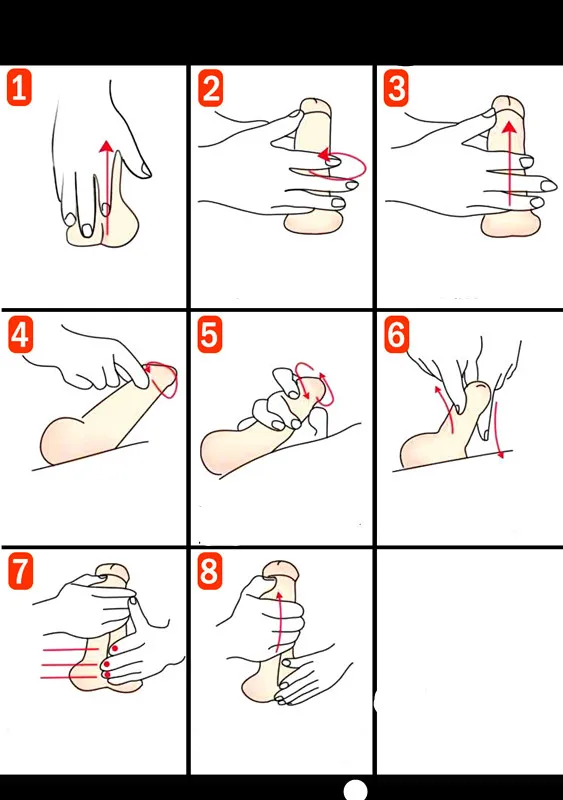 1
2
3
4
5
6
7
8