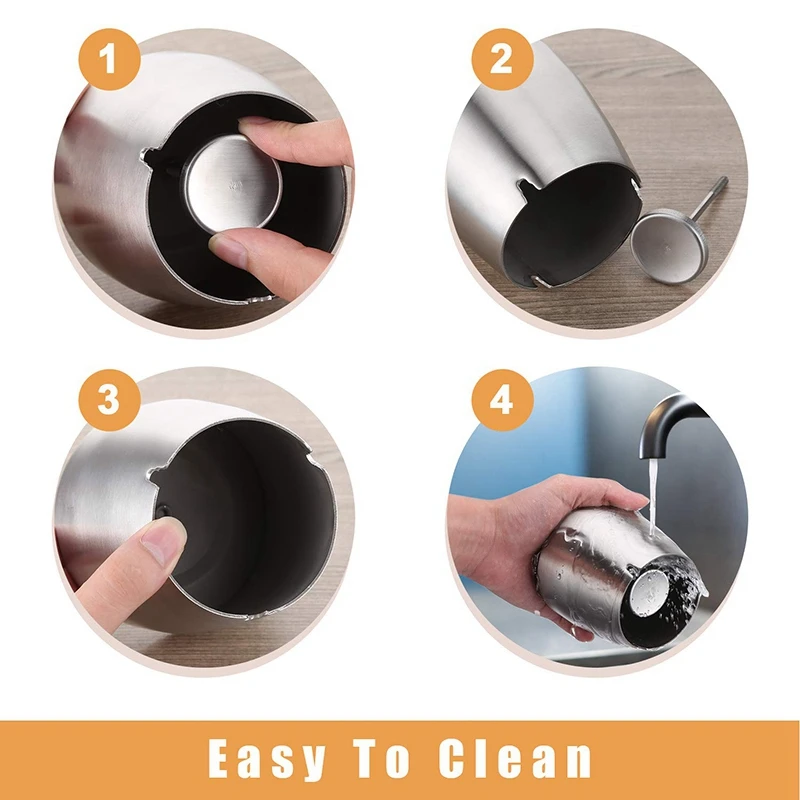 1

2

3

4

Easy To Clean