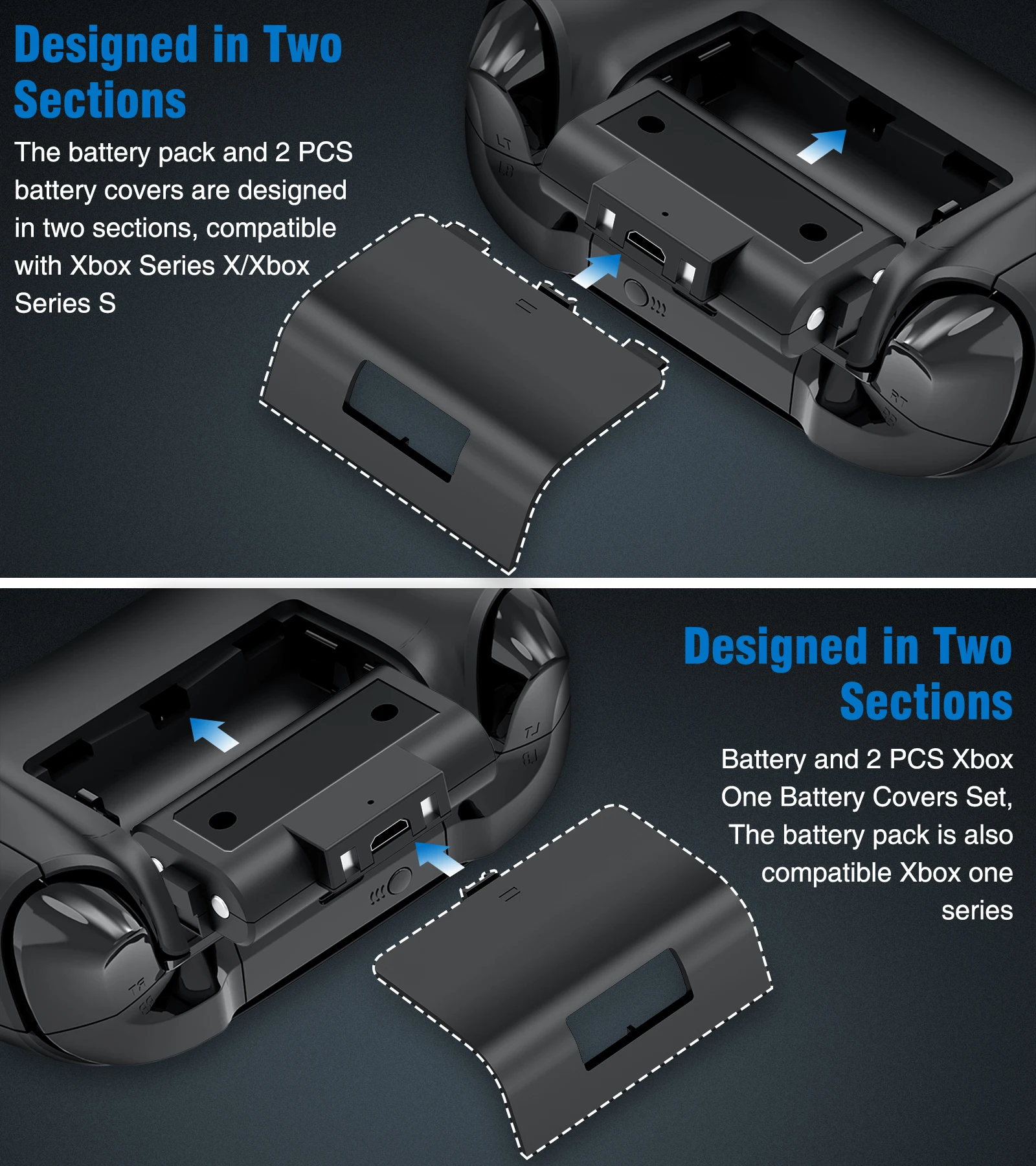 Designed in Two Sections

The battery pack and 2 PCS battery covers are designed in two sections, compatible with Xbox Series X/Xbox Series S

LT
LB
RT
RB

Designed in Two Sections

Battery and 2 PCS Xbox One Battery Covers Set, The battery pack is also compatible Xbox one series

LT
LB
RT
RB