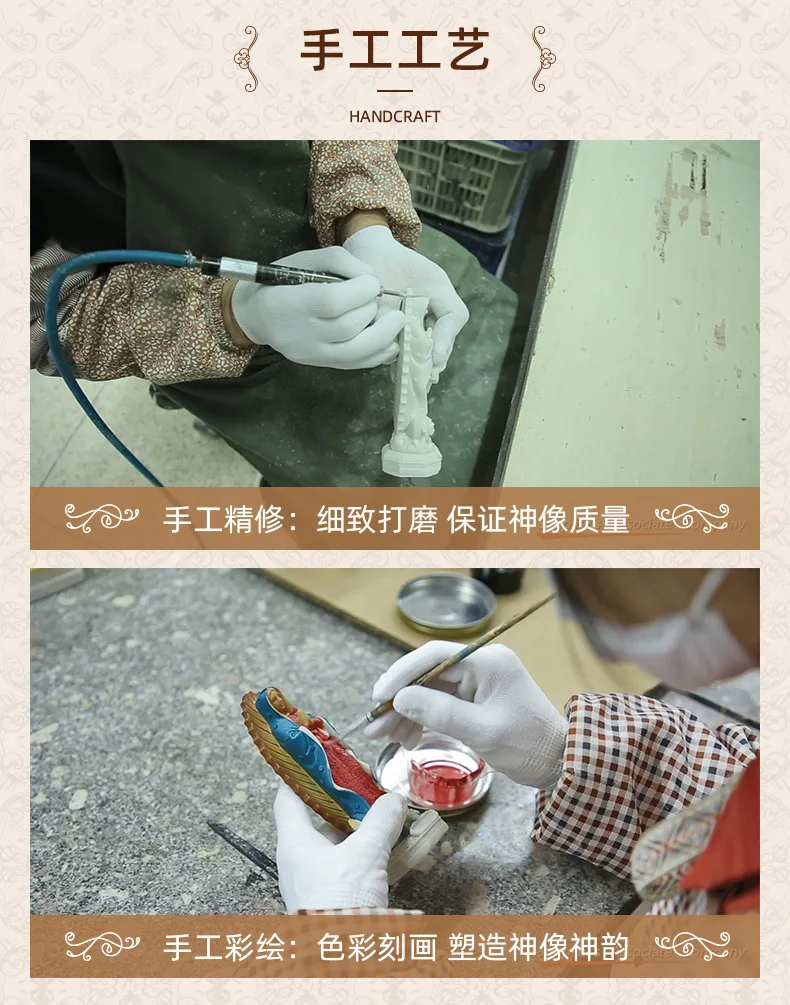 手工工艺

HANDCRAFT

手工精修：细致打磨 保证神像质量

手工彩绘：色彩刻画 塑造神像神韵