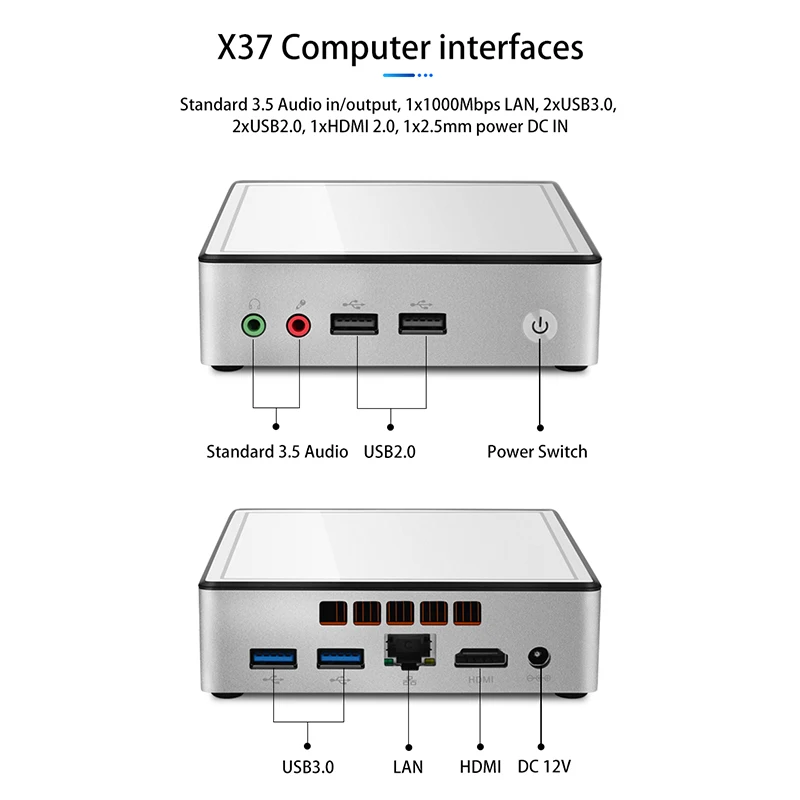 X37 Computer interfaces

Standard 3.5 Audio in/output, 1x1000Mbps LAN, 2xUSB3.0, 2xUSB2.0, 1xHDMI 2.0, 1x2.5mm power DC IN

Standard 3.5 Audio USB2.0 Power Switch

HDMI

USB3.0 LAN HDMI DC 12V