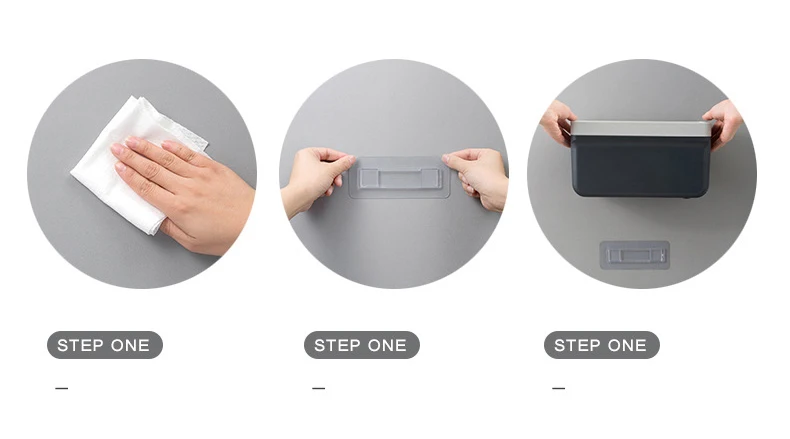 STEP ONE

—

STEP ONE

—

STEP ONE

—