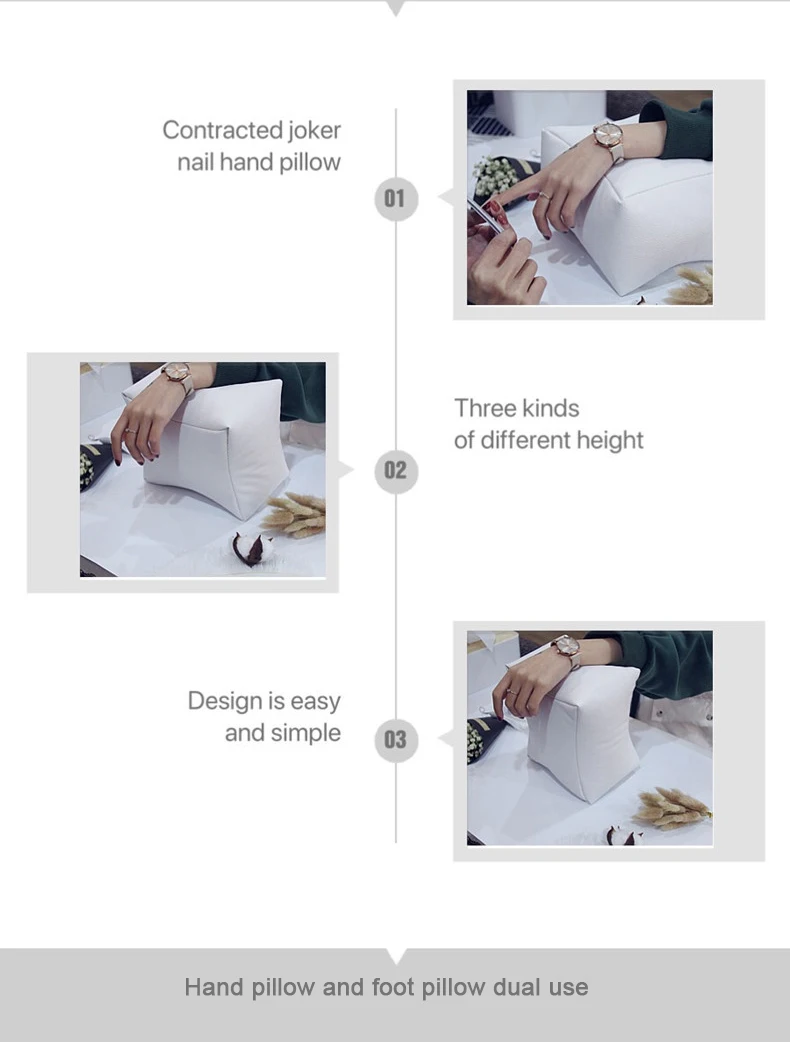 Contracted joker nail hand pillow

01

Three kinds of different height

02

Design is easy and simple

03

Hand pillow and foot pillow dual use