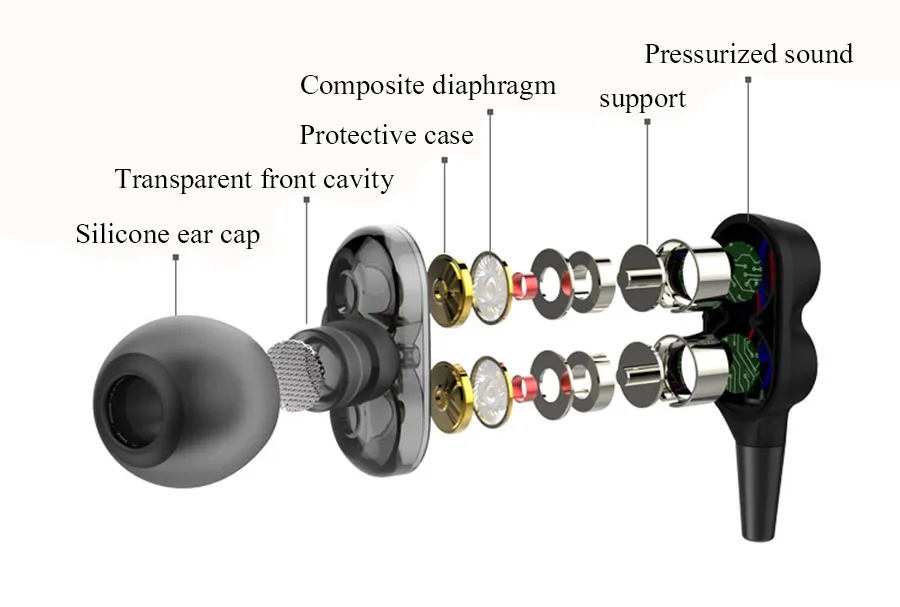 Pressurized sound

Composite diaphragm

support

Protective case

Transparent front cavity

Silicone ear cap