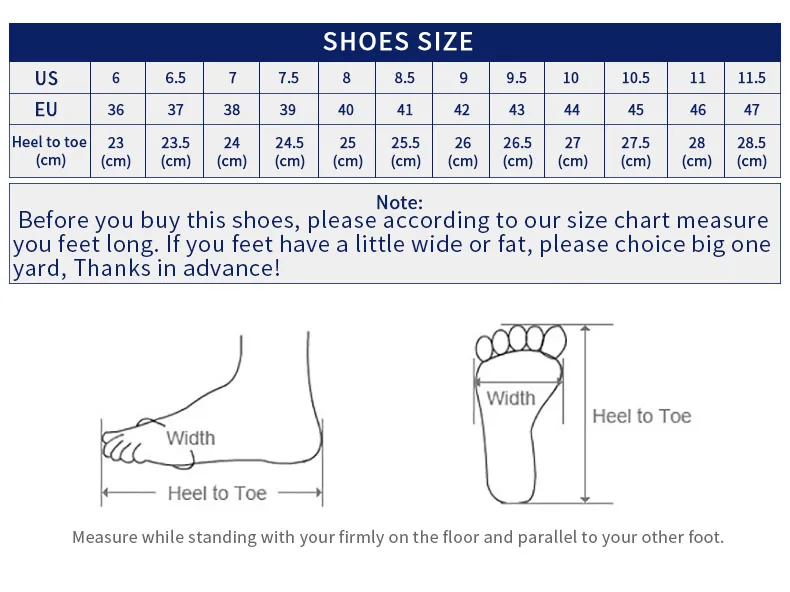 SHOES SIZE

| US | 6 | 6.5 | 7 | 7.5 | 8 | 8.5 | 9 | 9.5 | 10 | 10.5 | 11 | 11.5 |
|---|---|---|---|---|---|---|---|---|---|---|---|---|
| EU | 36 | 37 | 38 | 39 | 40 | 41 | 42 | 43 | 44 | 45 | 46 | 47 |
| Heel to toe (cm) | 23 (cm) | 23.5 (cm) | 24 (cm) | 24.5 (cm) | 25 (cm) | 25.5 (cm) | 26 (cm) | 26.5 (cm) | 27 (cm) | 27.5 (cm) | 28 (cm) | 28.5 (cm) |

Note:
Before you buy this shoes, please according to our size chart measure you feet long. If you feet have a little wide or fat, please choice big one yard, Thanks in advance!

Width
Heel to Toe

Width
Heel to Toe

Measure while standing with your firmly on the floor and parallel to your other foot.