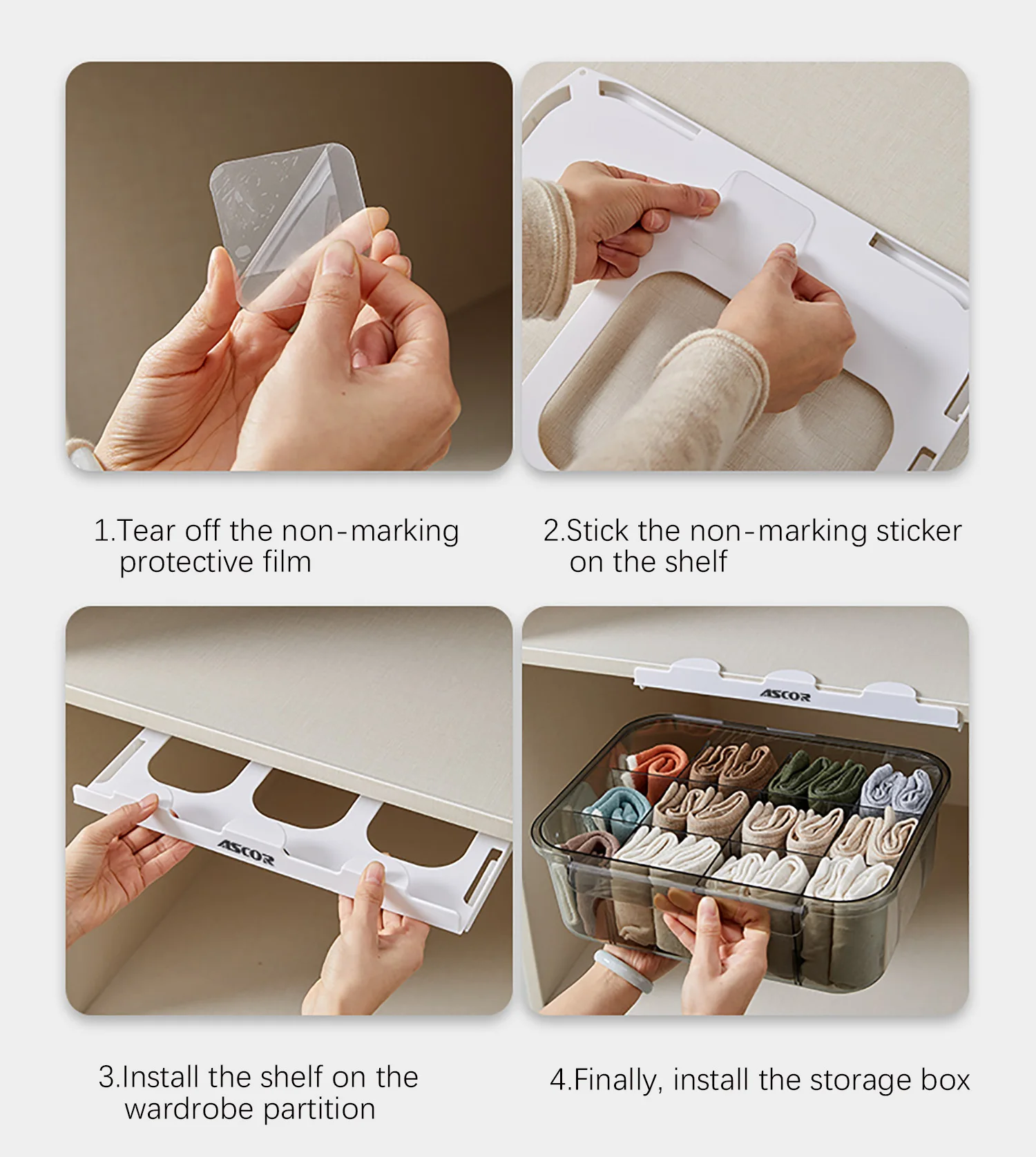 1.Tear off the non-marking protective film

2.Stick the non-marking sticker on the shelf

ASCOR

ASCOR

3.Install the shelf on the wardrobe partition

4.Finally, install the storage box