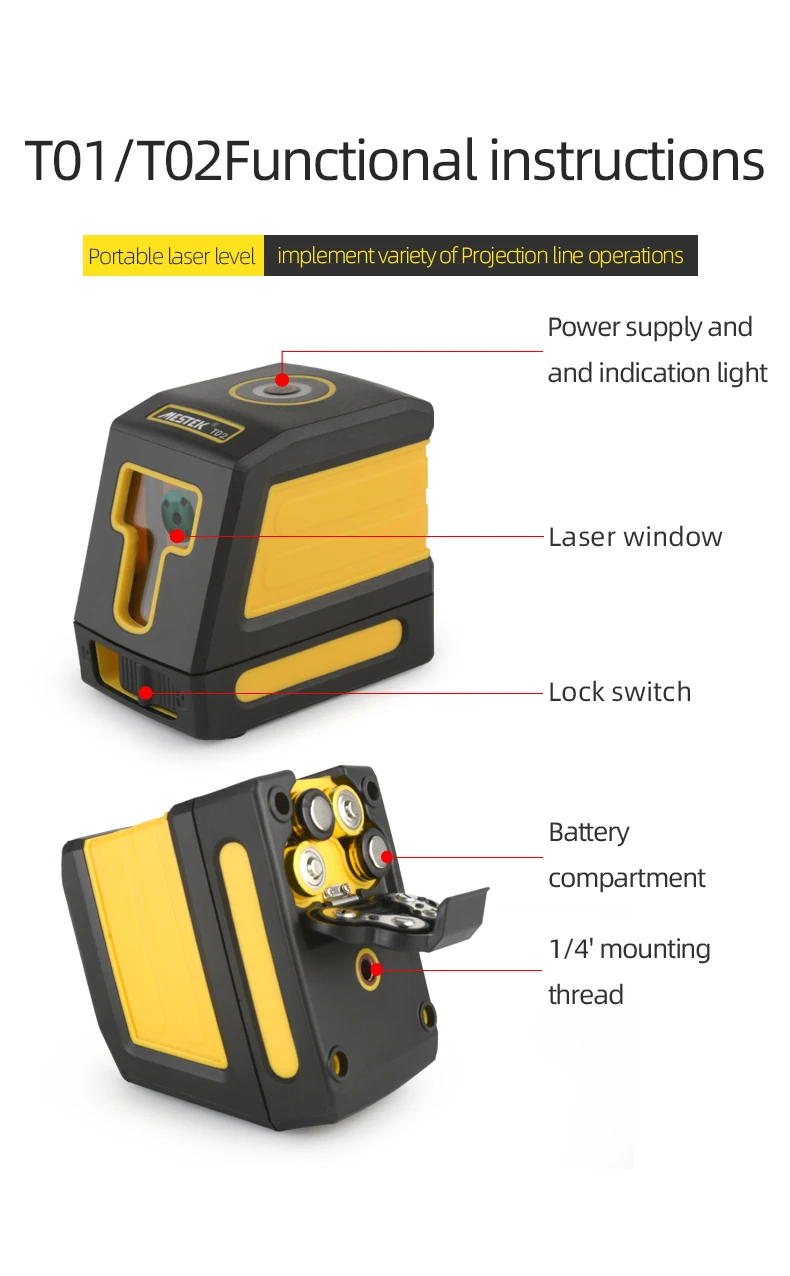 T01/T02Functional instructions

Portable laser level implement variety of Projection line operations

Power supply and and indication light

MESTEK T02

Laser window

Lock switch

Battery compartment

1/4' mounting thread