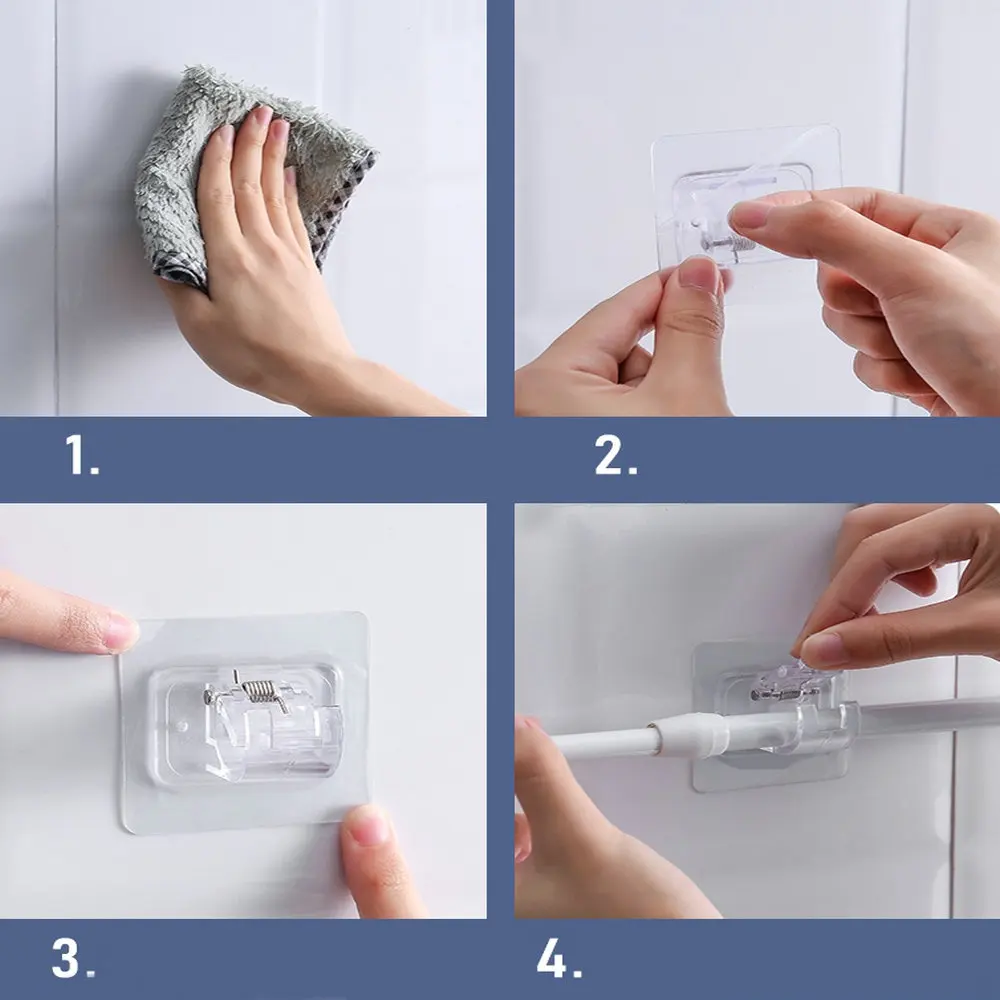 1.

2.

3.

4.