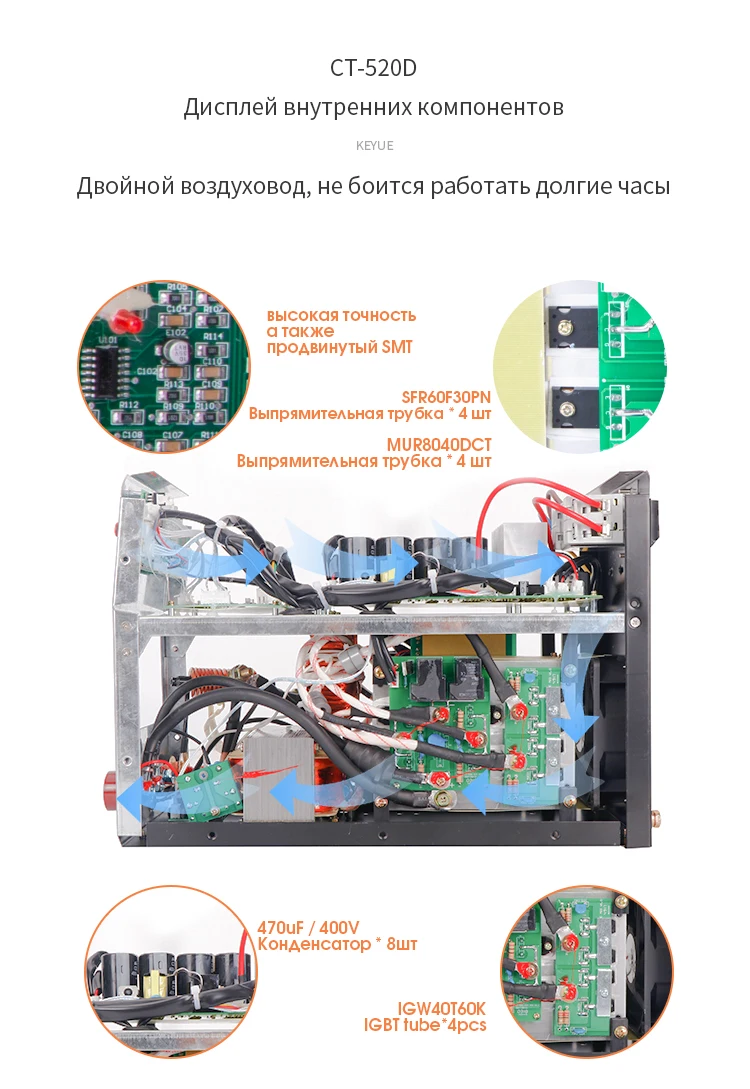 CT-520D

Дисплей внутренних компонентов

KEYUE

Двойной воздуховод, не боится работать долгие часы

высокая точность
а также
продвинутый SMT

SFR60F30PN
Выпрямительная трубка * 4 шт

MUR8040DCT
Выпрямительная трубка * 4 шт

470uF / 400V
Конденсатор * 8шт

IGW40T60K
IGBT tube*4pcs