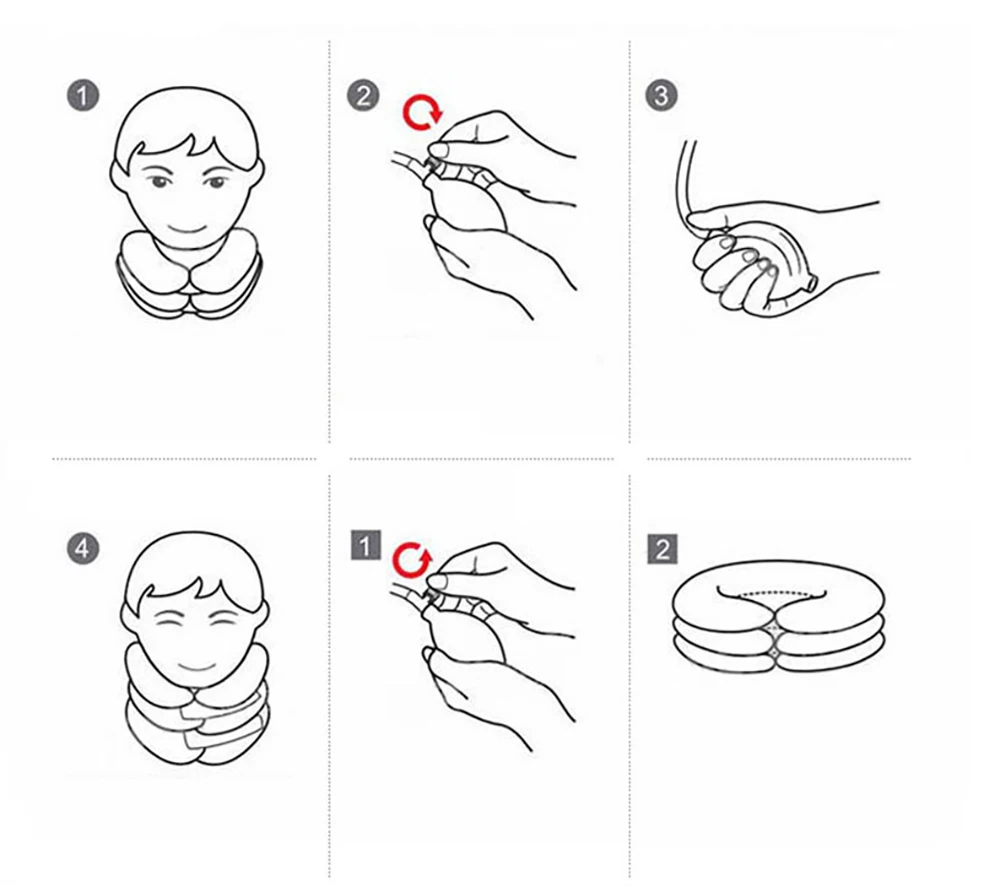 1

2

3

4

1

2