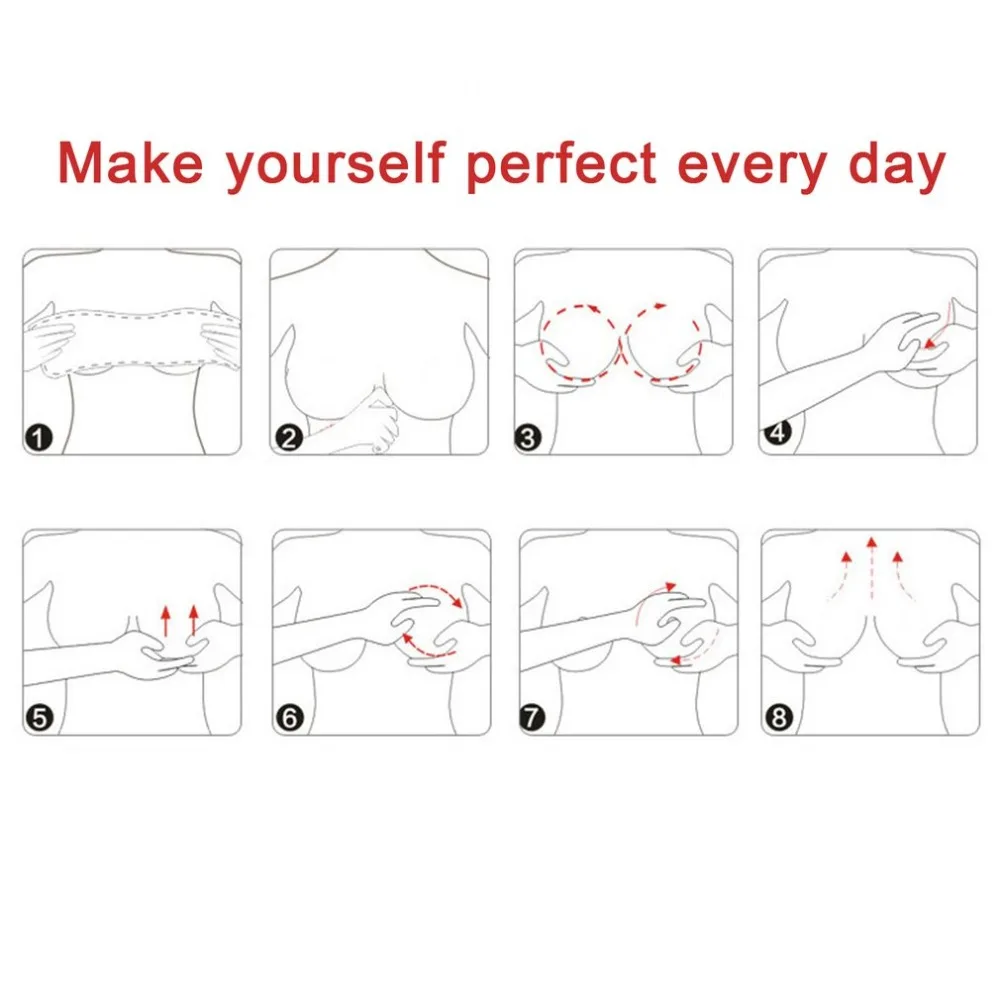 Make yourself perfect every day

1

2

3

4

5

6

7

8