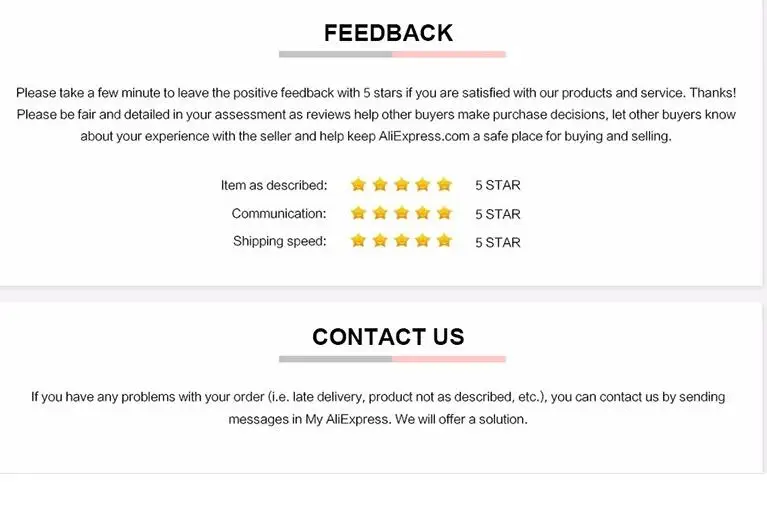 FEEDBACK

Please take a few minute to leave the positive feedback with 5 stars if you are satisfied with our products and service. Thanks! Please be fair and detailed in your assessment as reviews help other buyers make purchase decisions, let other buyers know about your experience with the seller and help keep AliExpress.com a safe place for buying and selling.

Item as described: 5 STAR
Communication: 5 STAR
Shipping speed: 5 STAR

CONTACT US

If you have any problems with your order (i.e. late delivery, product not as described, etc.), you can contact us by sending messages in My AliExpress. We will offer a solution.