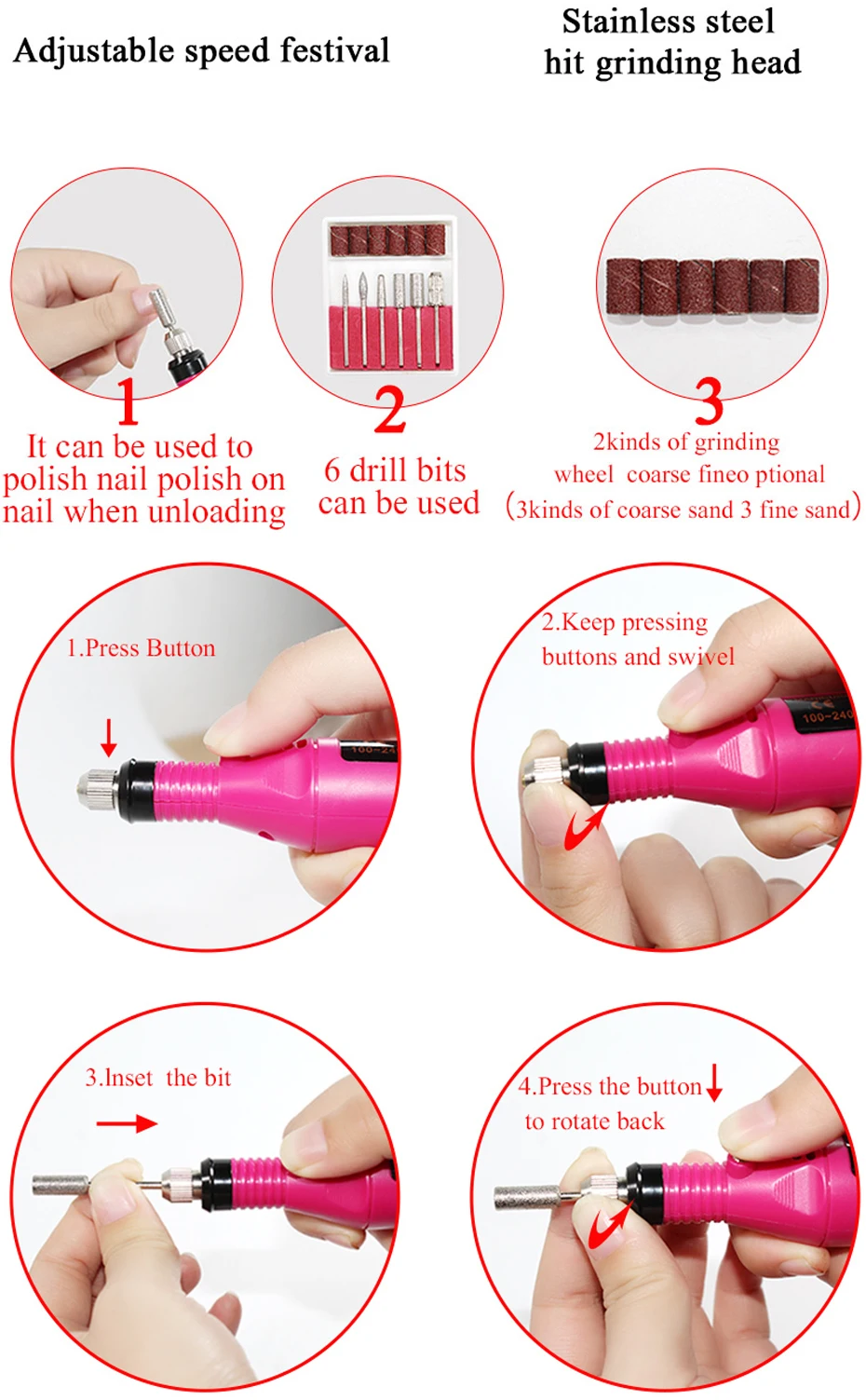 Adjustable speed festival

Stainless steel hit grinding head

1
It can be used to polish nail polish on nail when unloading

2
6 drill bits can be used

3
2kinds of grinding wheel coarse fineo ptional (3kinds of coarse sand 3 fine sand)

1.Press Button

100-24

2.Keep pressing buttons and swivel

100-240

3.Inset the bit

4.Press the button to rotate back