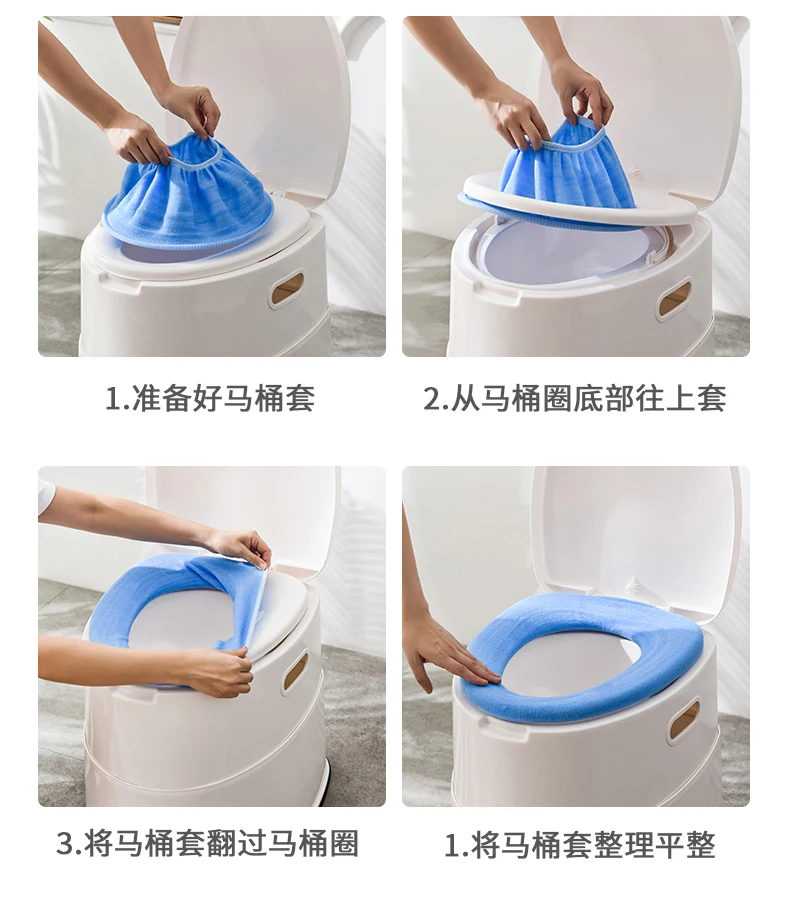 1.准备好马桶套

2.从马桶圈底部往上套

3.将马桶套翻过马桶圈

1.将马桶套整理平整