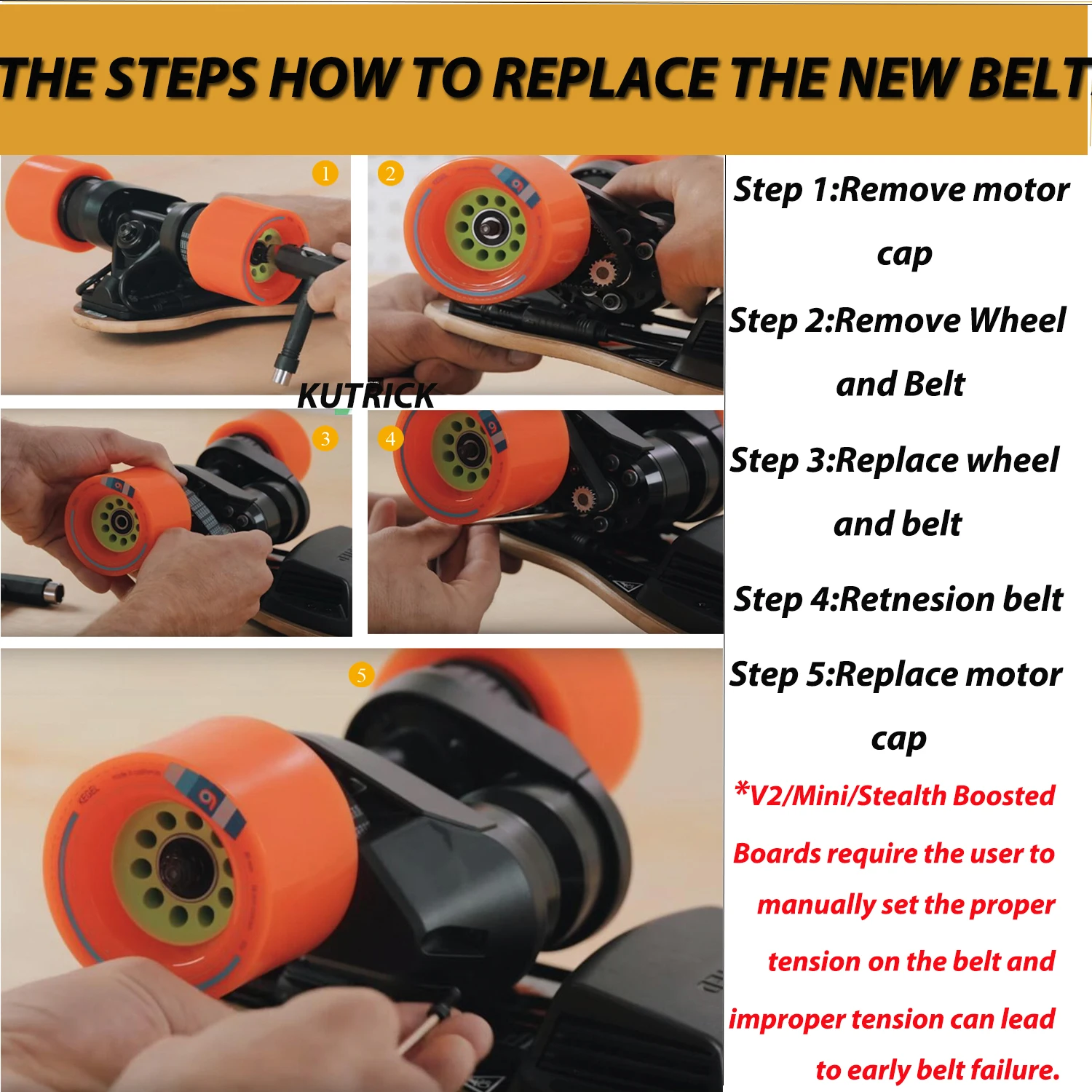 THE STEPS HOW TO REPLACE THE NEW BELT

1

2

KUTRICK

3

4

5

Step 1:Remove motor cap

Step 2:Remove Wheel and Belt

Step 3:Replace wheel and belt

Step 4:Retnesion belt

Step 5:Replace motor cap

*V2/Mini/Stealth Boosted Boards require the user to manually set the proper tension on the belt and improper tension can lead to early belt failure.