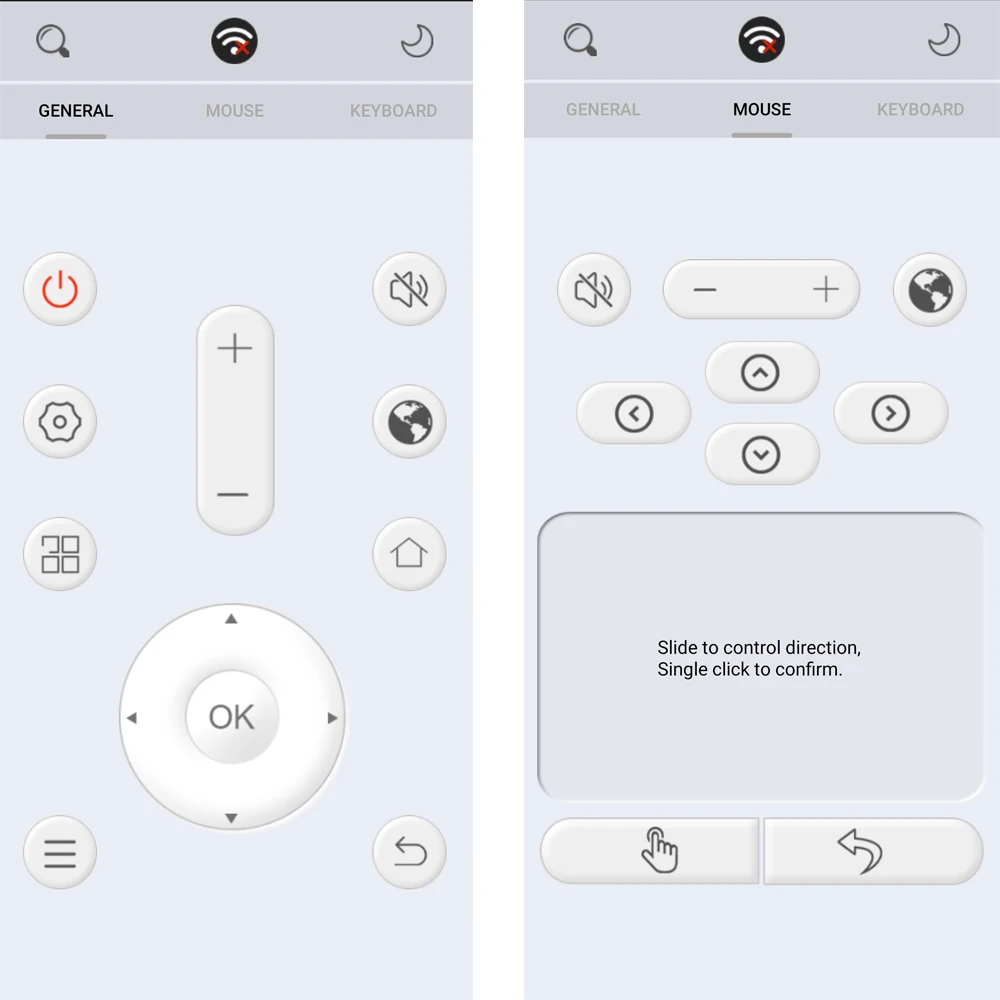 GENERAL MOUSE KEYBOARD

+

−

OK

GENERAL MOUSE KEYBOARD

−  +

Slide to control direction,
Single click to confirm.