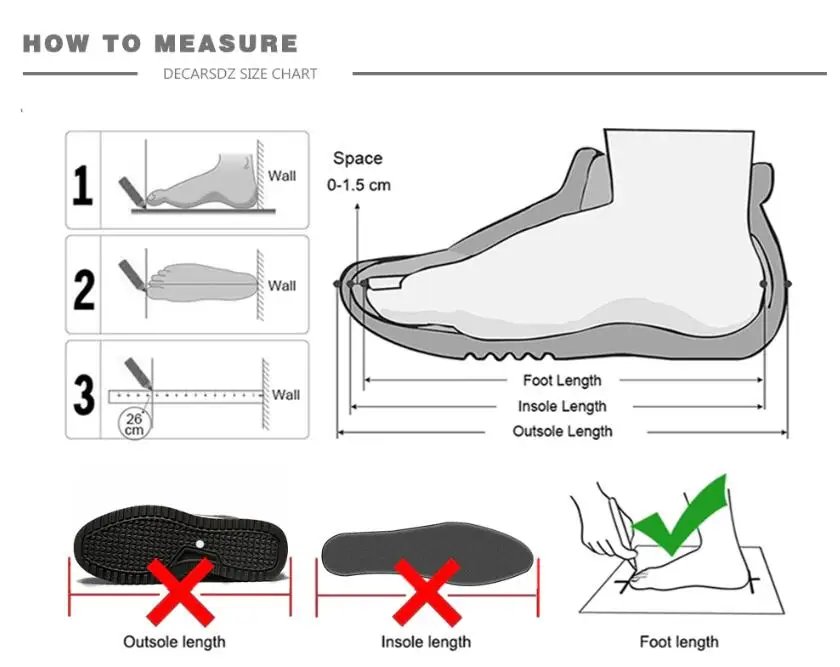 HOW TO MEASURE
DECARSDZ SIZE CHART

1
Wall

2
Wall

3
Wall
26 cm

Space
0-1.5 cm

Foot Length
Insole Length
Outsole Length

Outsole length

Insole length

Foot length