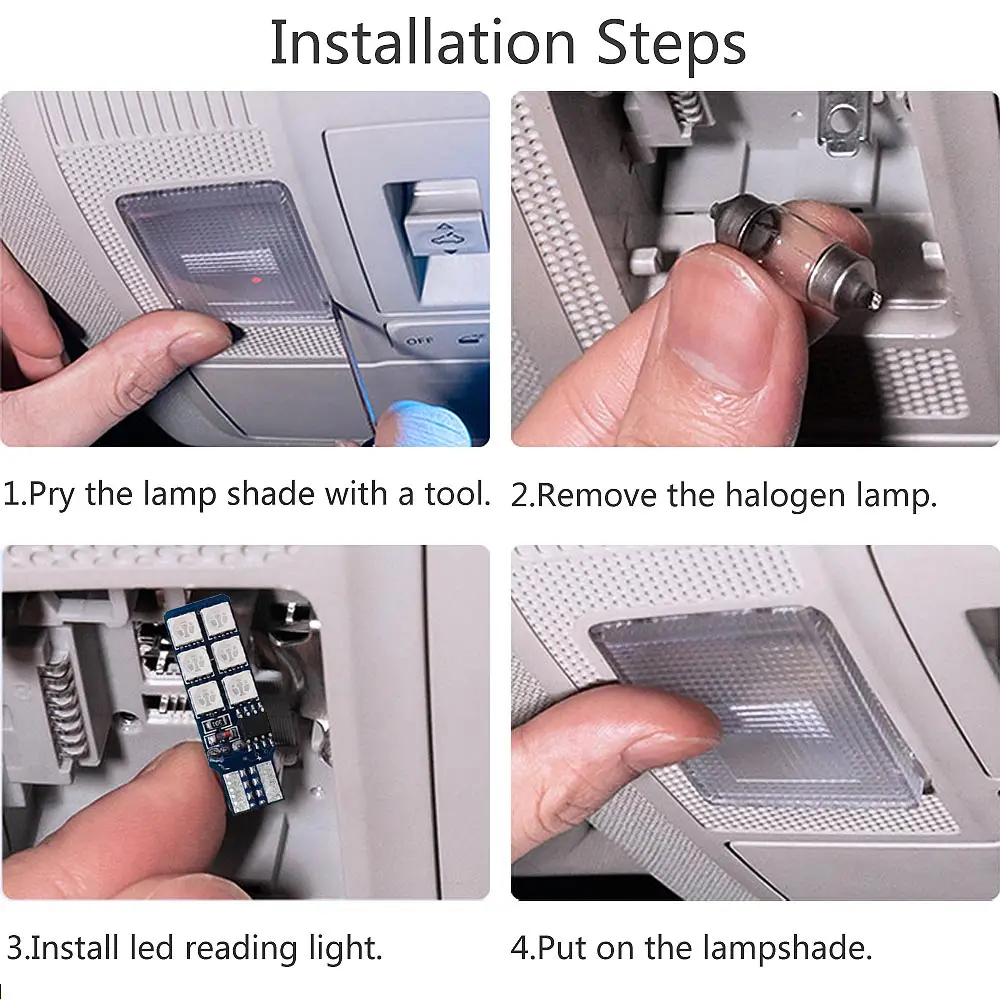 Installation Steps

OFF

1.Pry the lamp shade with a tool.

2.Remove the halogen lamp.

3.Install led reading light.

4.Put on the lampshade.