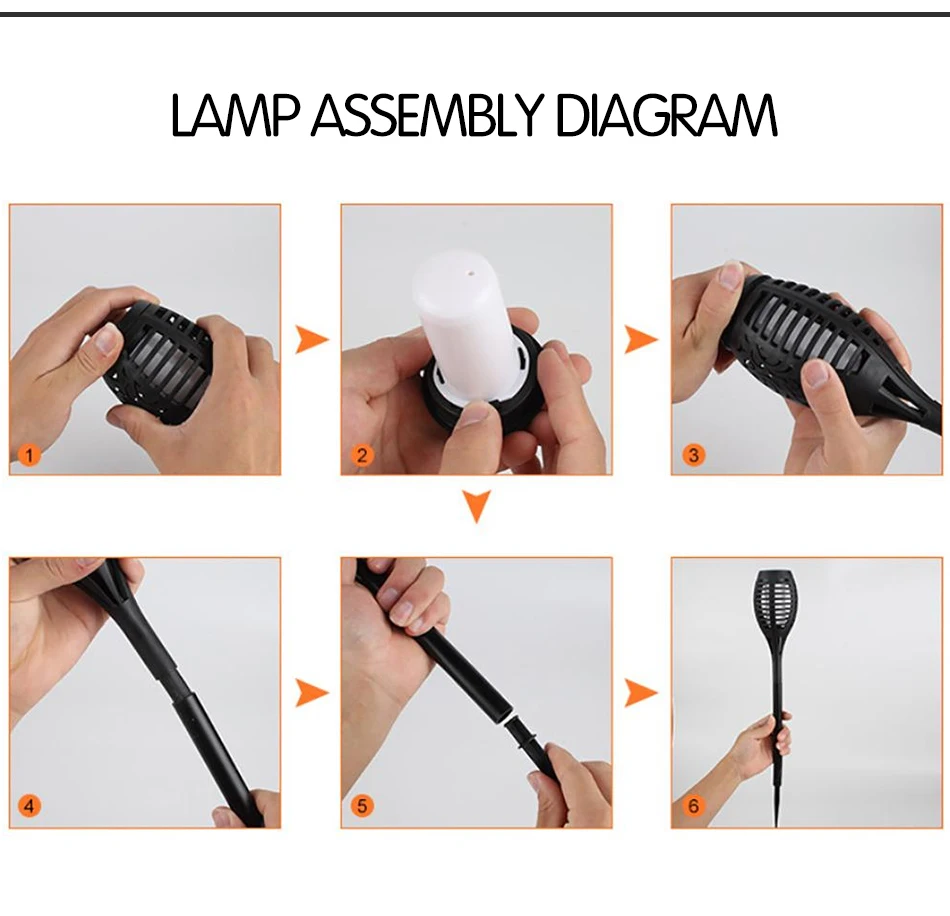 LAMP ASSEMBLY DIAGRAM

1

2

3

4

5

6